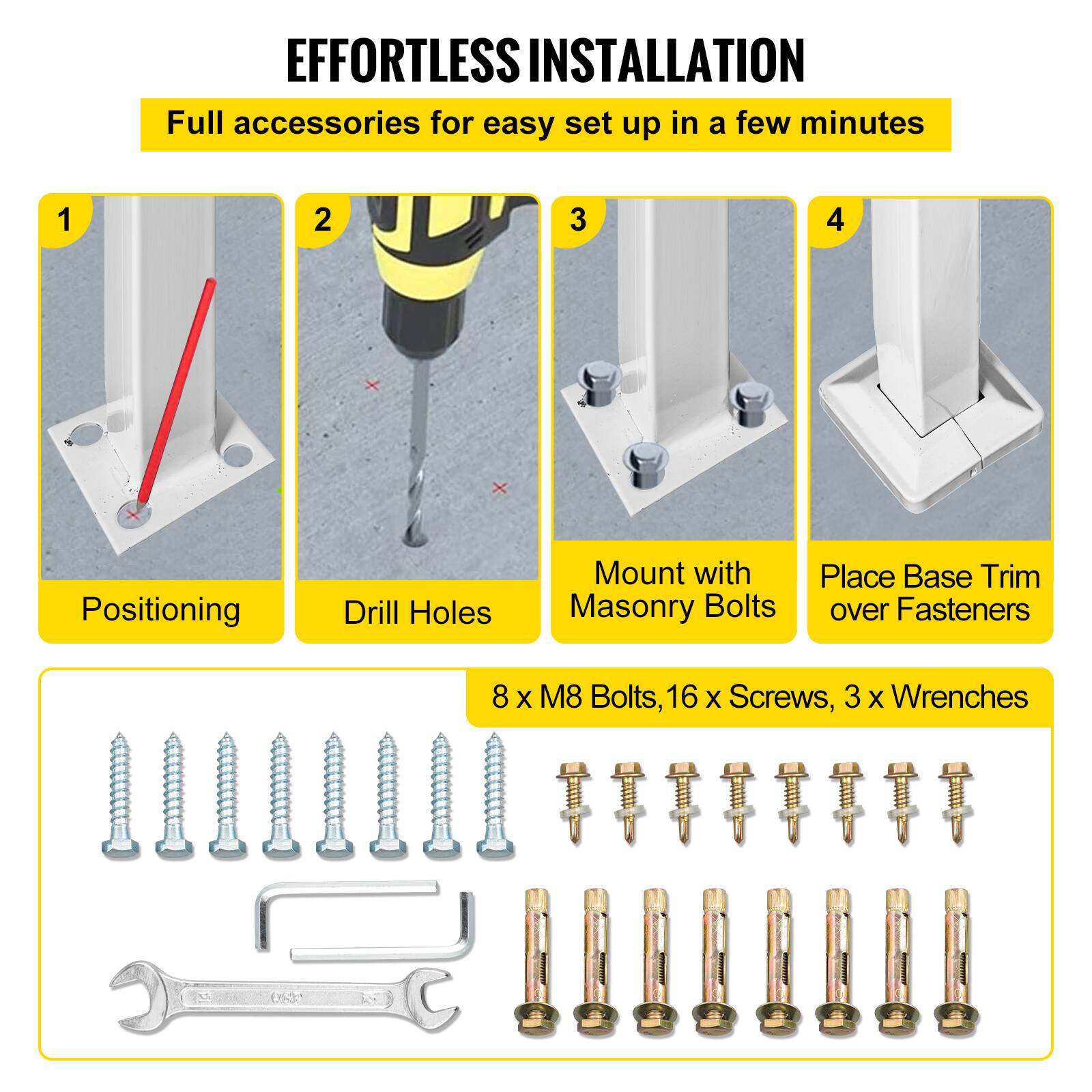 EFFORTLESS INSTALLATION

Full accessories for easy set up in a few minutes

1
Positioning

2
Drill Holes

3
Mount with Masonry Bolts

4
Place Base Trim over Fasteners

8 x M8 Bolts,16 x Screws, 3 x Wrenches