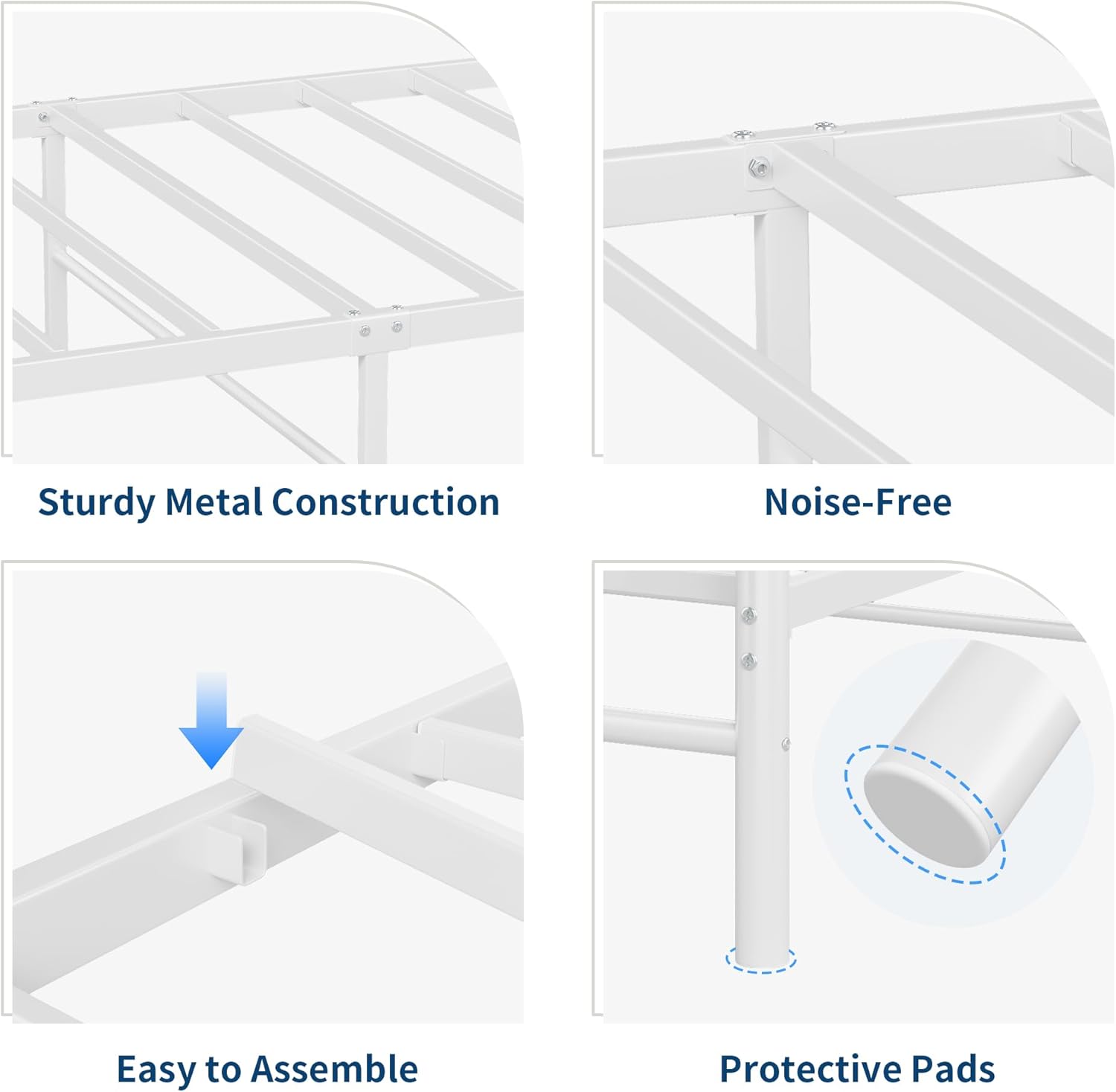 Sturdy Metal Construction

Noise-Free

Easy to Assemble

Protective Pads