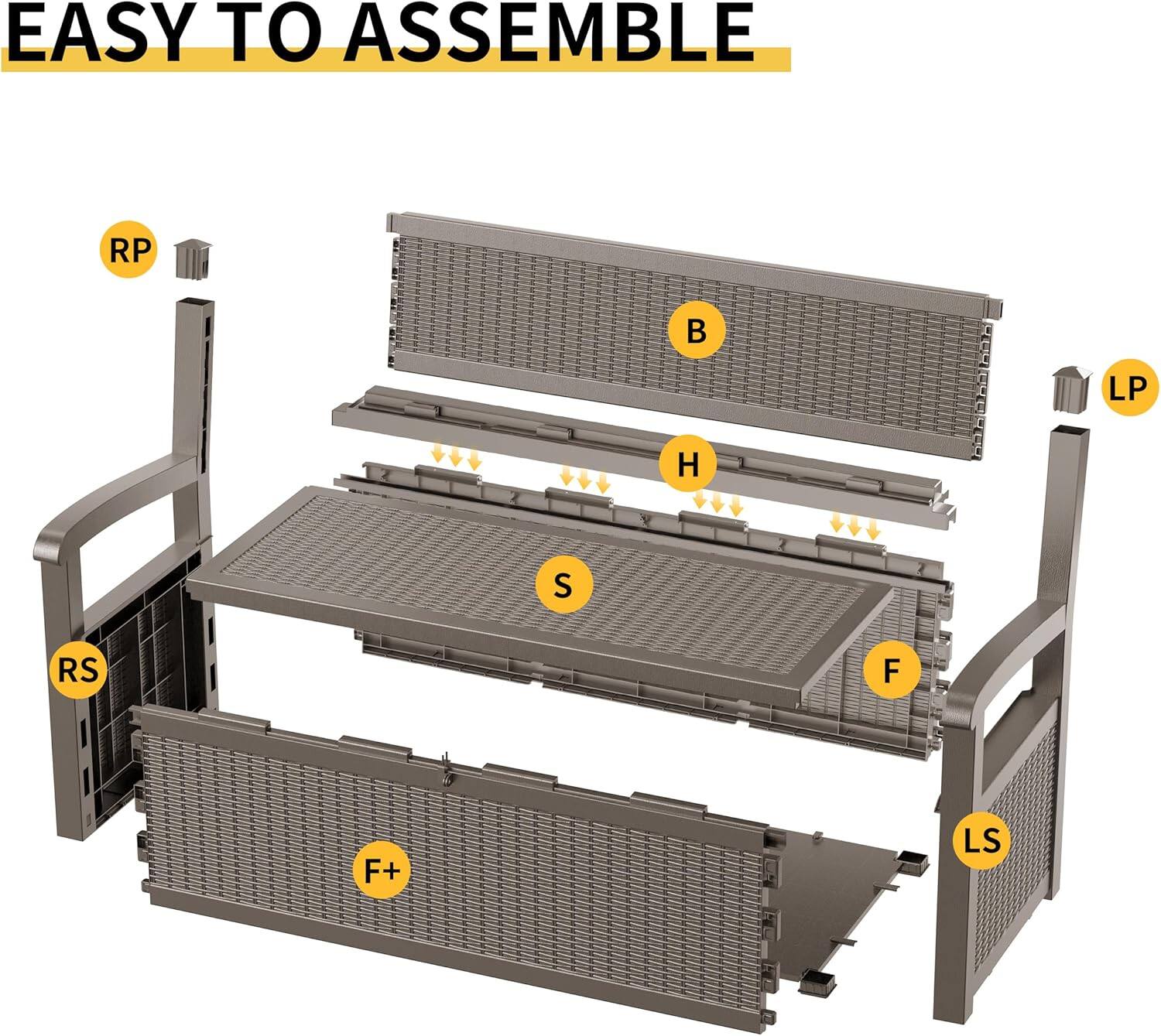 EASY TO ASSEMBLE

RP

B

LP

H

S

RS

F

F+

LS