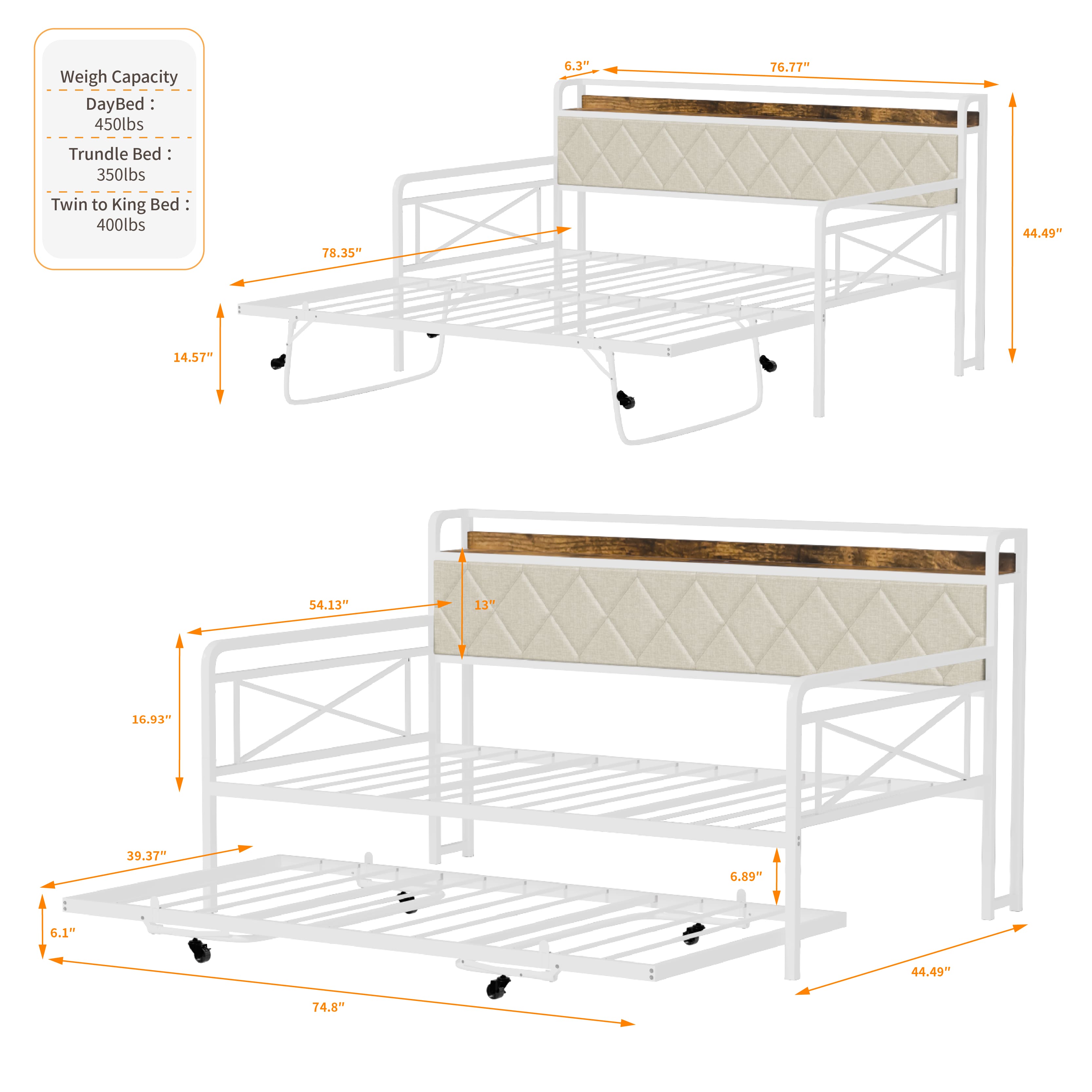 Weigh Capacity

DayBed：
450lbs

Trundle Bed：
350lbs

Twin to King Bed：
400lbs

6.3″

76.77″

44.49″

78.35″

14.57″

54.13″

13″

16.93″

39.37″

6.89″

6.1″

74.8″

44.49″