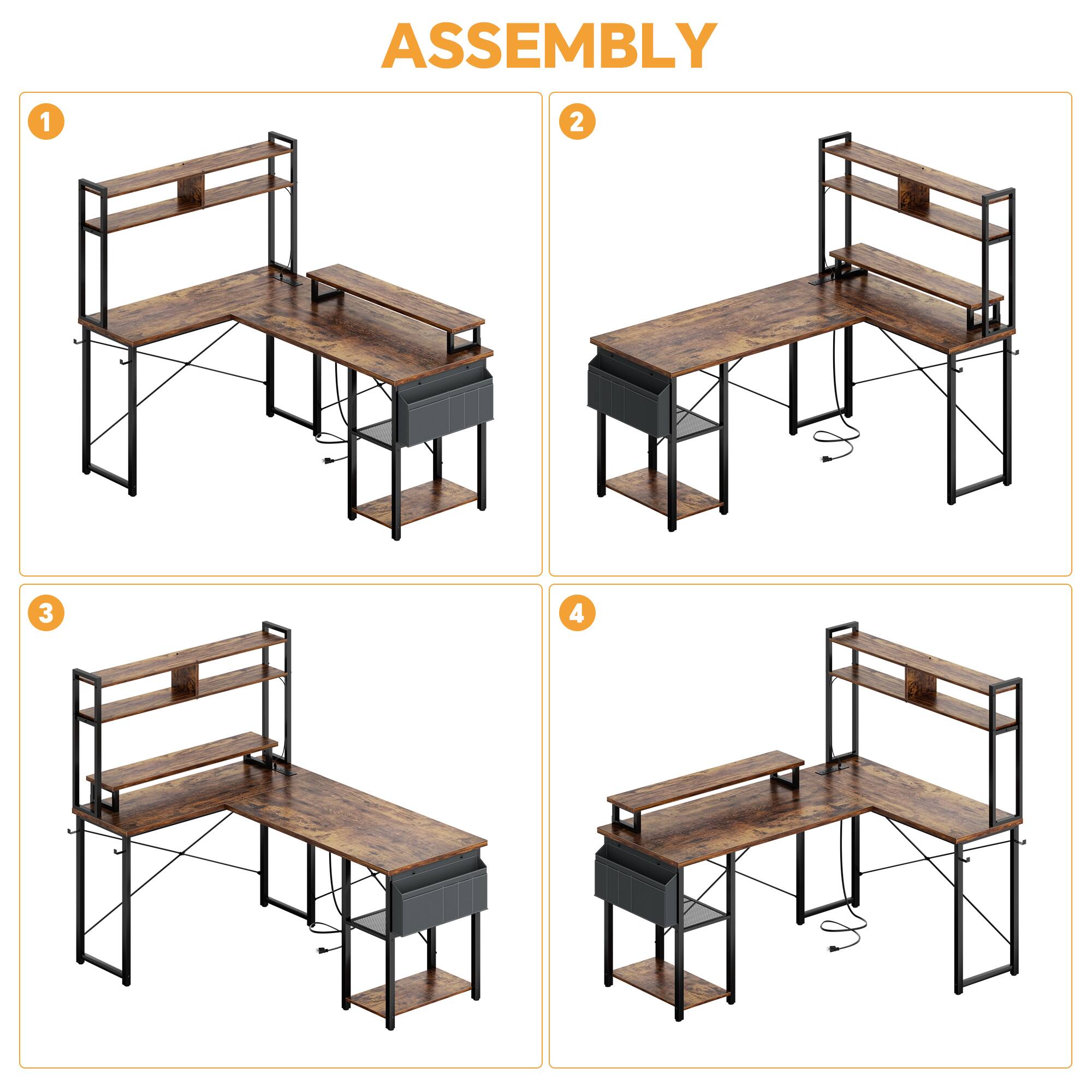 ASSEMBLY

1

2

3

4