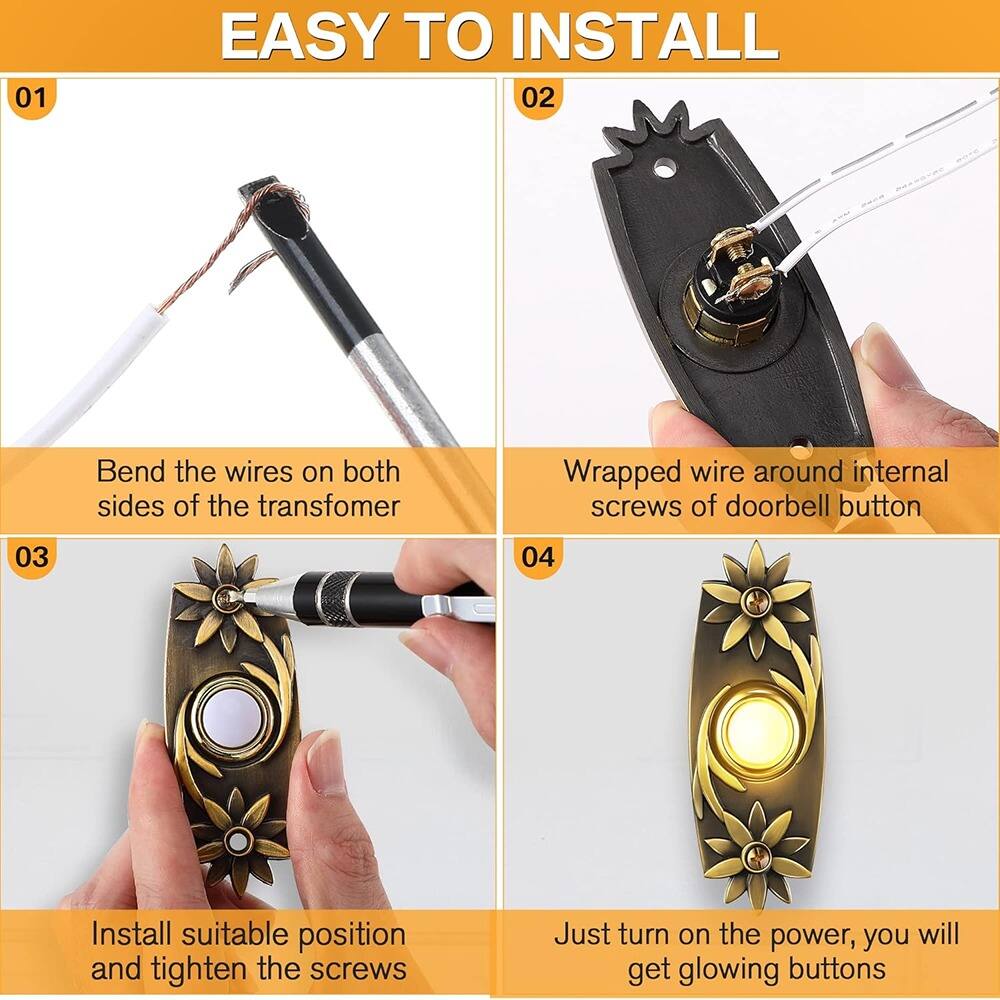 EASY TO INSTALL

01

Bend the wires on both sides of the transfomer

02

Wrapped wire around internal screws of doorbell button

03

Install suitable position and tighten the screws

04

Just turn on the power, you will get glowing buttons