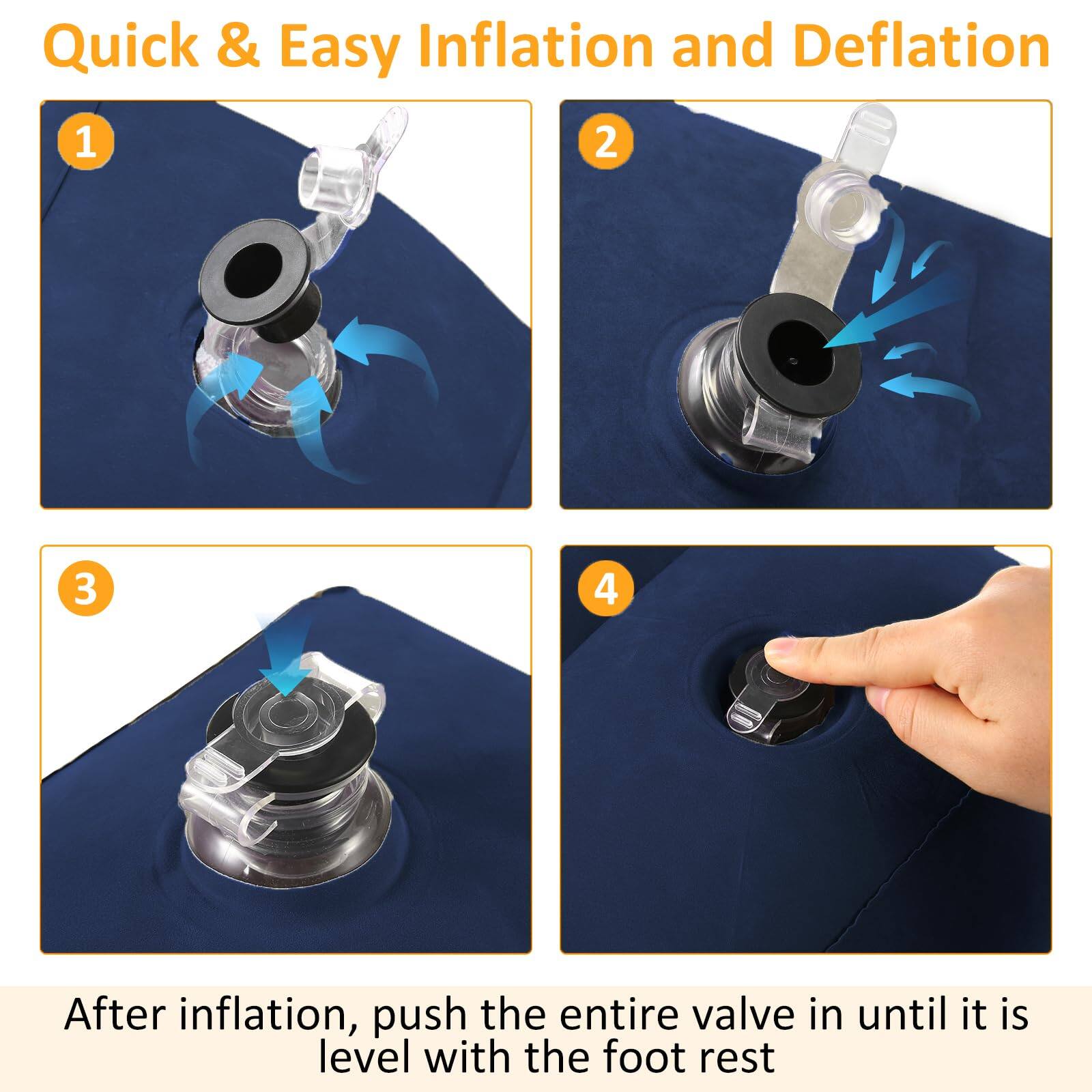 Quick & Easy Inflation and Deflation

1

2

3

4

After inflation, push the entire valve in until it is level with the foot rest