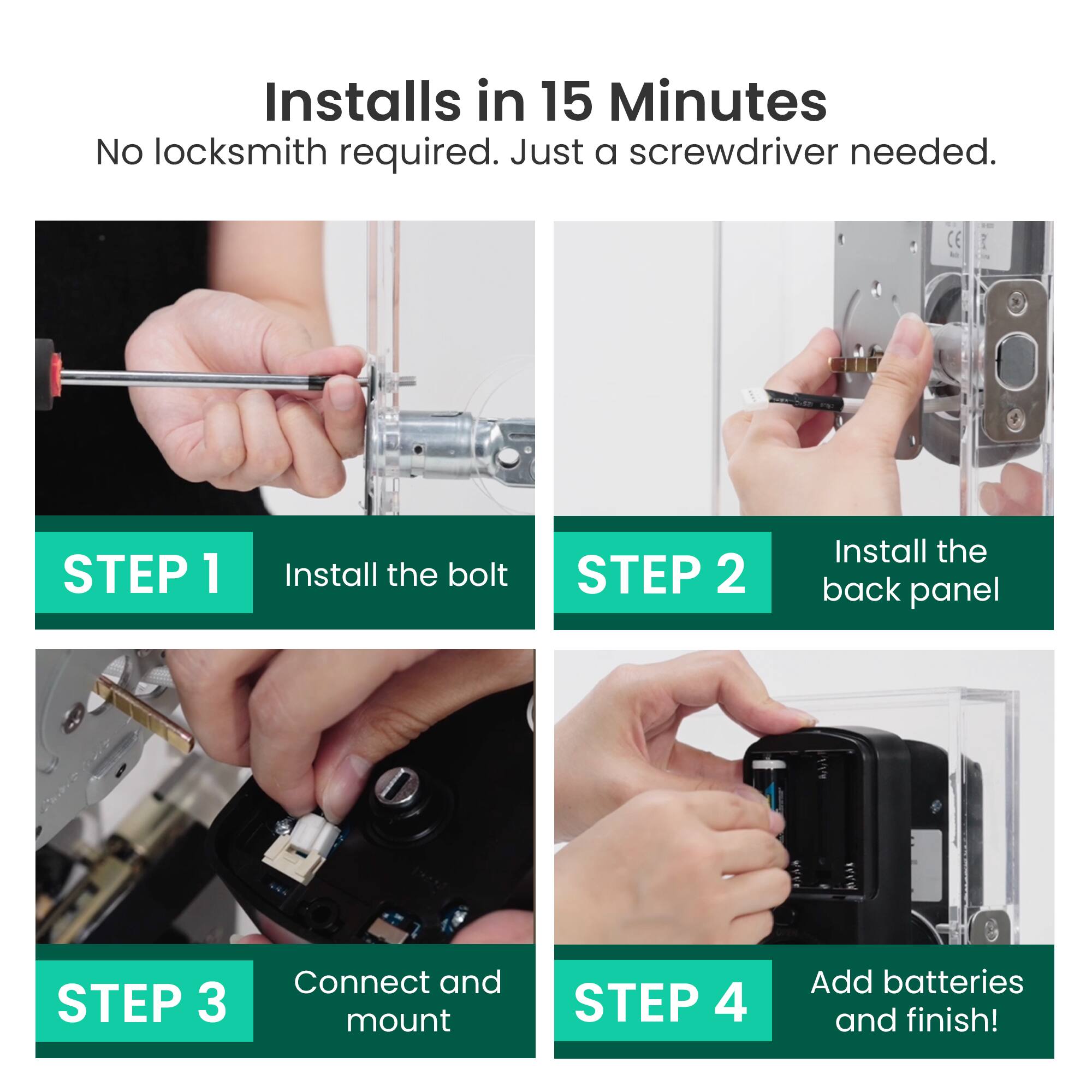 Installs in 15 Minutes
No locksmith required. Just a screwdriver needed.

STEP 1
Install the bolt

STEP 2
Install the back panel

STEP 3
Connect and mount

STEP 4
Add batteries and finish!