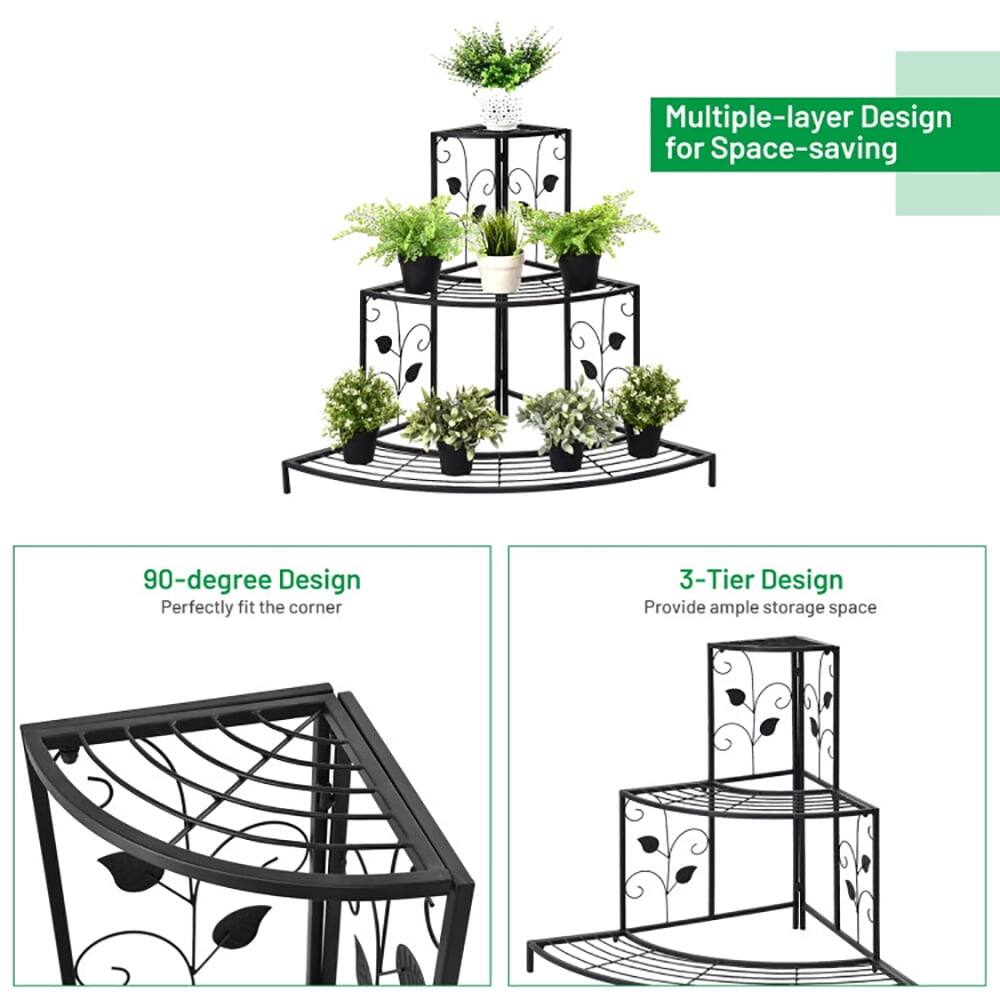 Multiple-layer Design for Space-saving

90-degree Design
Perfectly fit the corner

3-Tier Design
Provide ample storage space