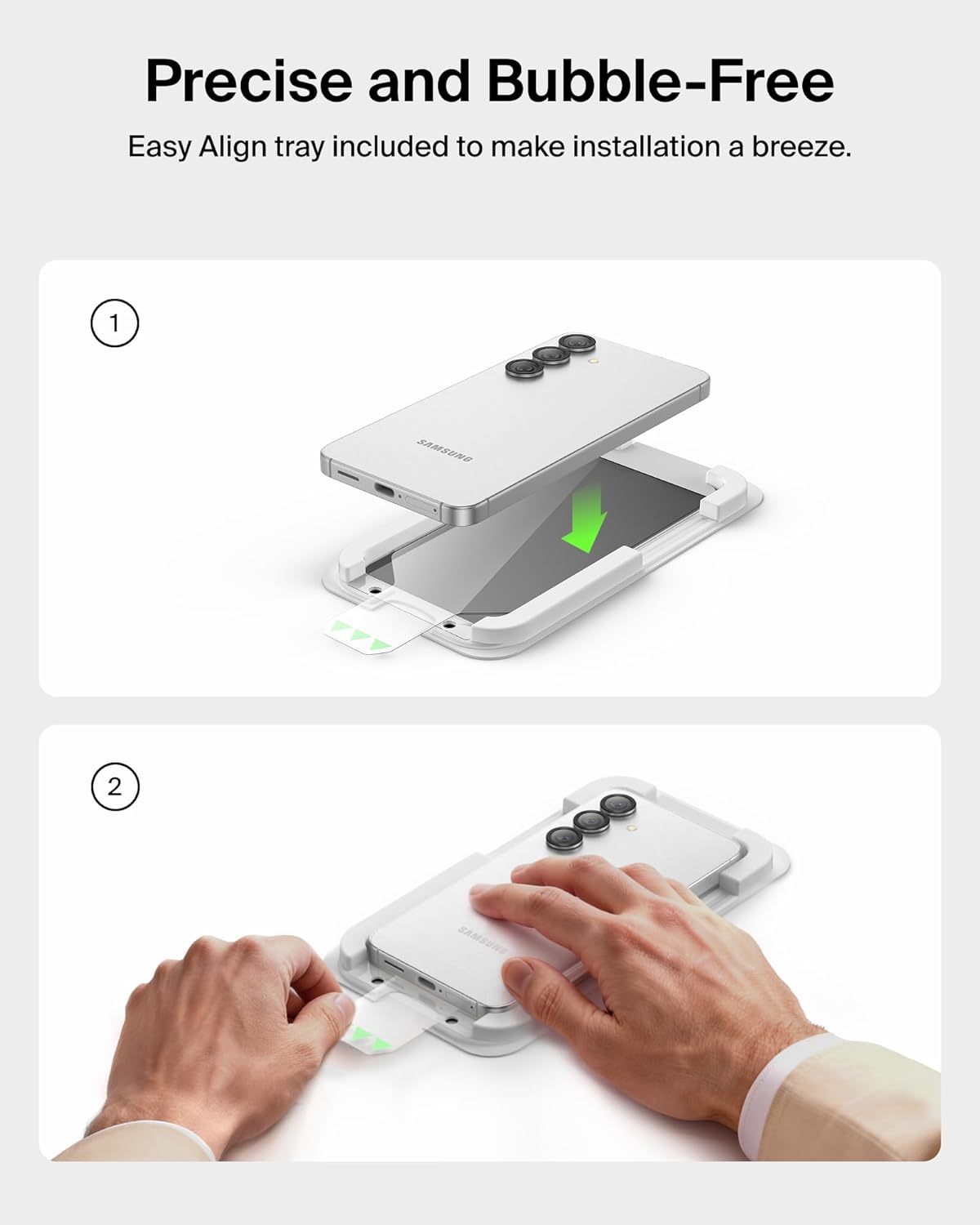 Precise and Bubble-Free

Easy Align tray included to make installation a breeze.

1

SAMSUNG

2

SAMSUNG