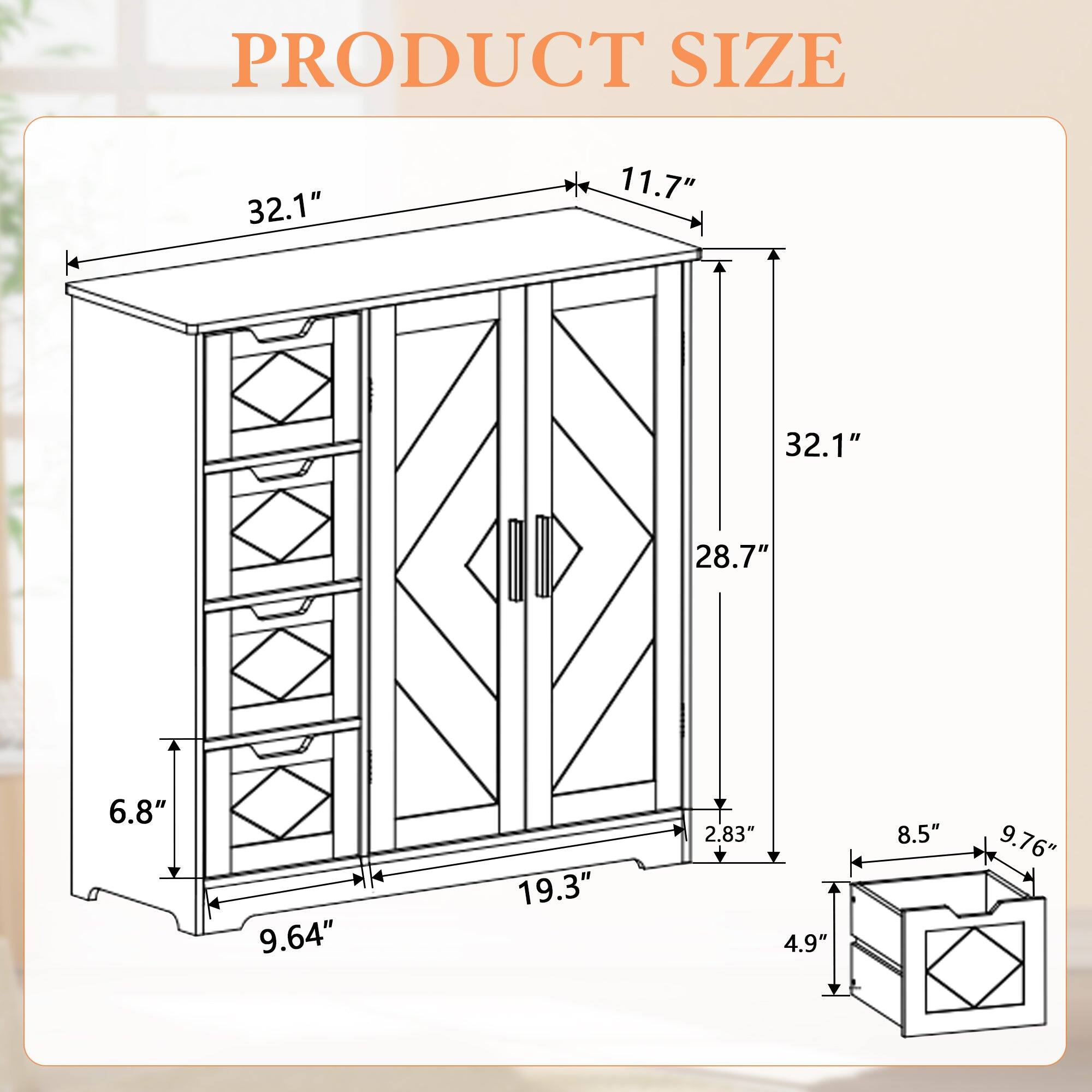 PRODUCT SIZE

32.1″

11.7″

32.1″

28.7″

6.8″

2.83″

19.3″

9.64″

8.5″

9.76″

4.9″