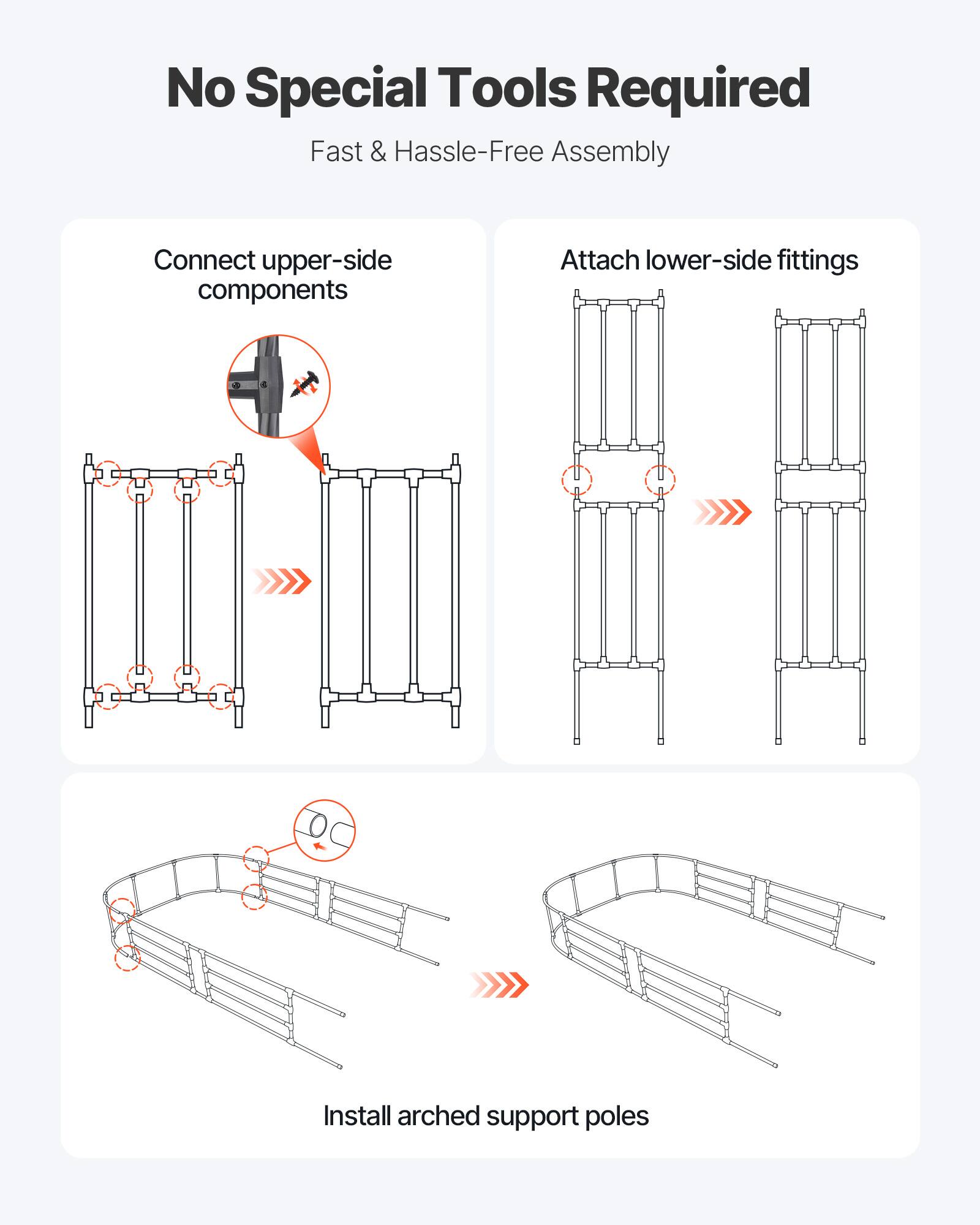 No Special Tools Required

Fast & Hassle-Free Assembly

Connect upper-side components

Attach lower-side fittings

Install arched support poles