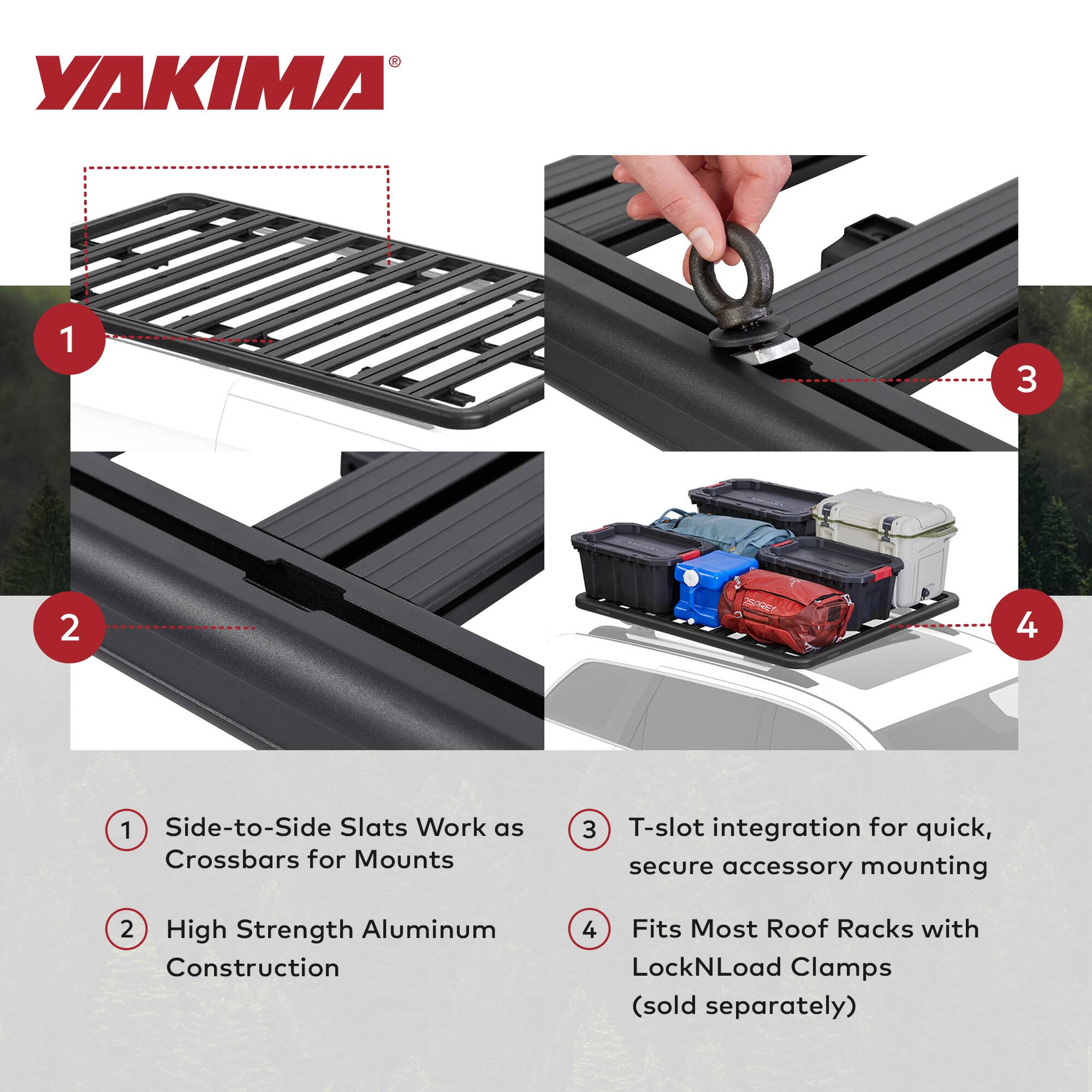 YAKIMA®

1

3

2

OSPREY

4

1 Side-to-Side Slats Work as Crossbars for Mounts

2 High Strength Aluminum Construction

3 T-slot integration for quick, secure accessory mounting

4 Fits Most Roof Racks with LockNLoad Clamps (sold separately)