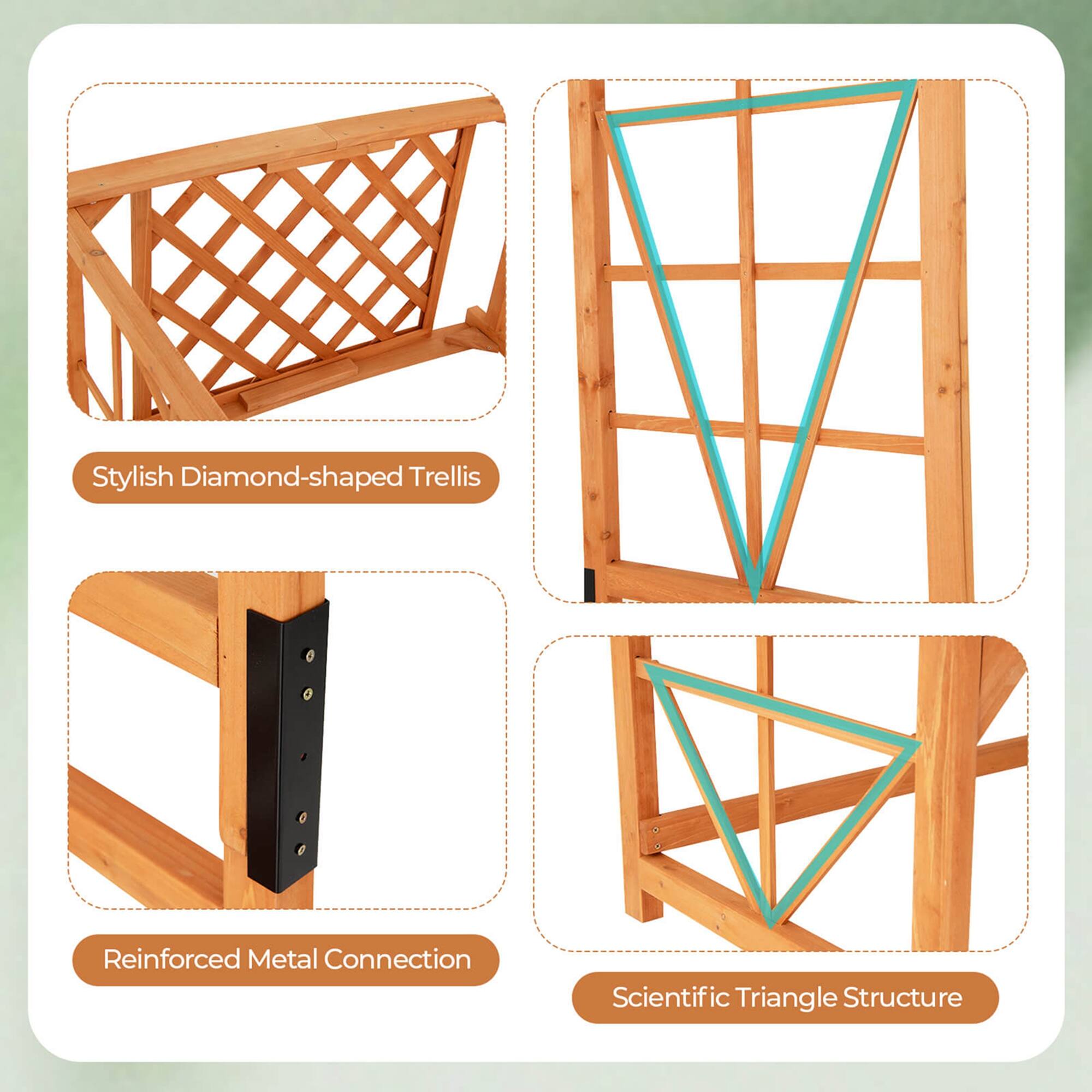 Stylish Diamond-shaped Trellis

Reinforced Metal Connection

Scientific Triangle Structure