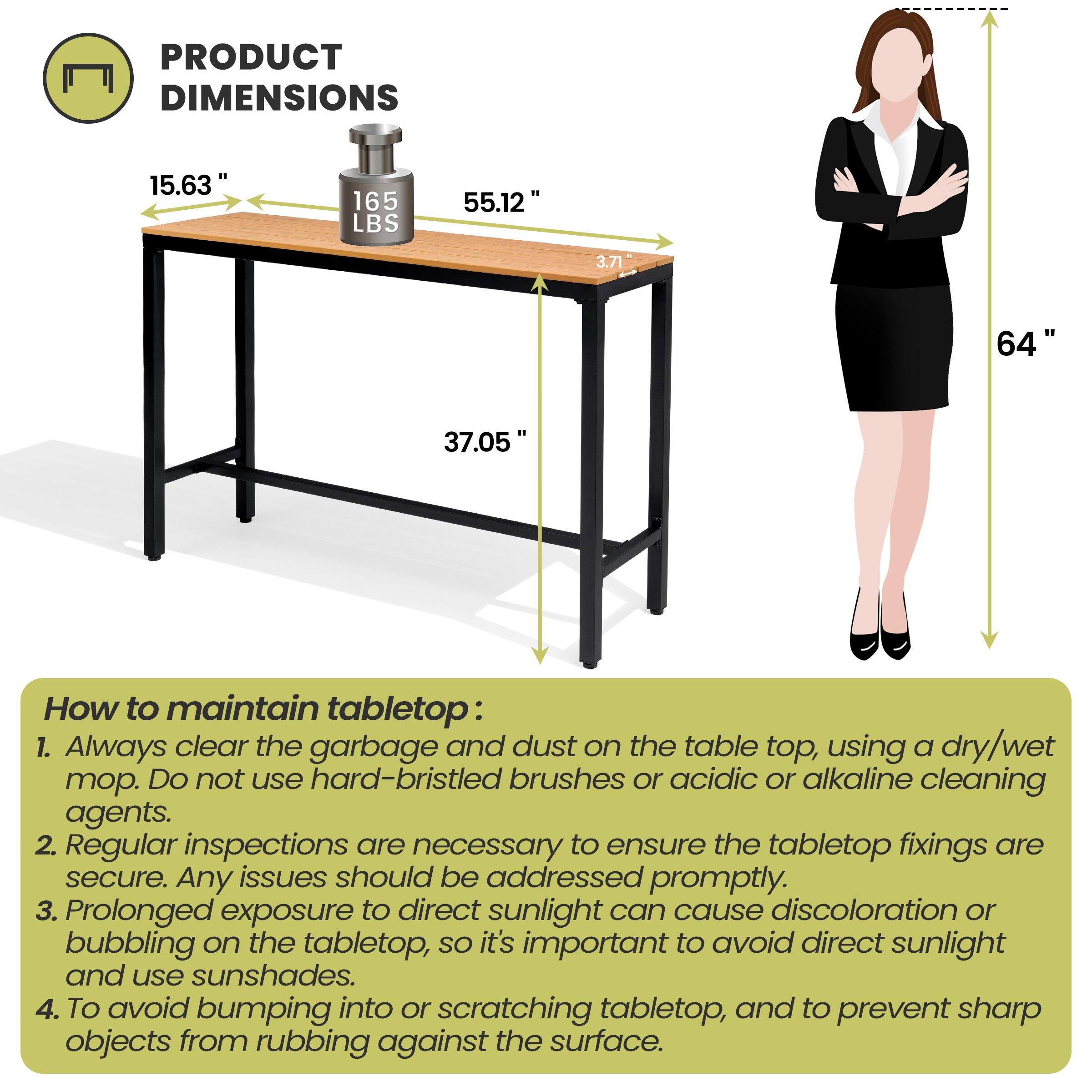 PRODUCT DIMENSIONS

15.63 "

165 LBS

55.12 "

3.71 "

37.05 "

64 "

How to maintain tabletop :

1. Always clear the garbage and dust on the table top, using a dry/wet mop. Do not use hard-bristled brushes or acidic or alkaline cleaning agents.

2. Regular inspections are necessary to ensure the tabletop fixings are secure. Any issues should be addressed promptly.

3. Prolonged exposure to direct sunlight can cause discoloration or bubbling on the tabletop, so it's important to avoid direct sunlight and use sunshades.

4. To avoid bumping into or scratching tabletop, and to prevent sharp objects from rubbing against the surface.