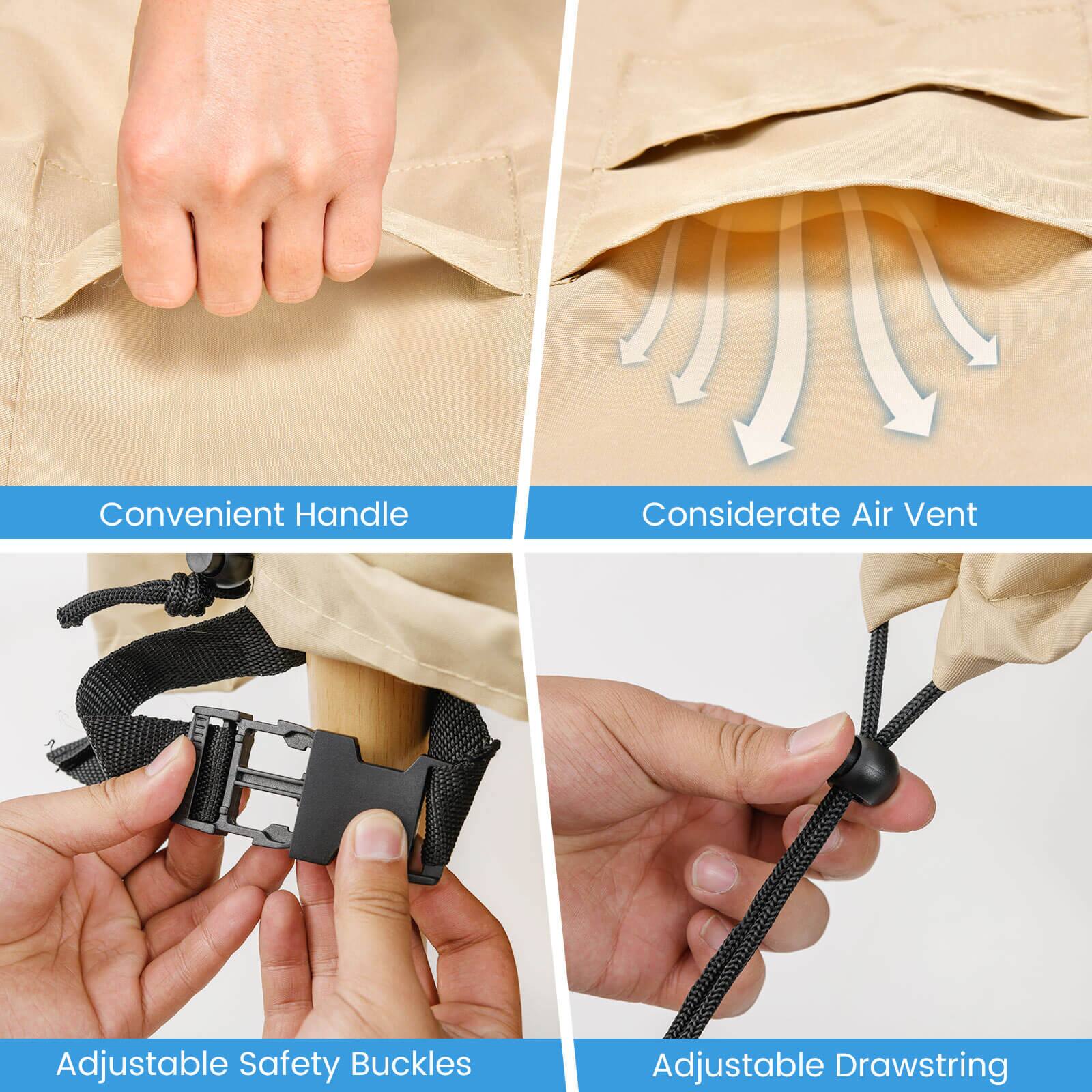 Convenient Handle

Considerate Air Vent

Adjustable Safety Buckles

Adjustable Drawstring