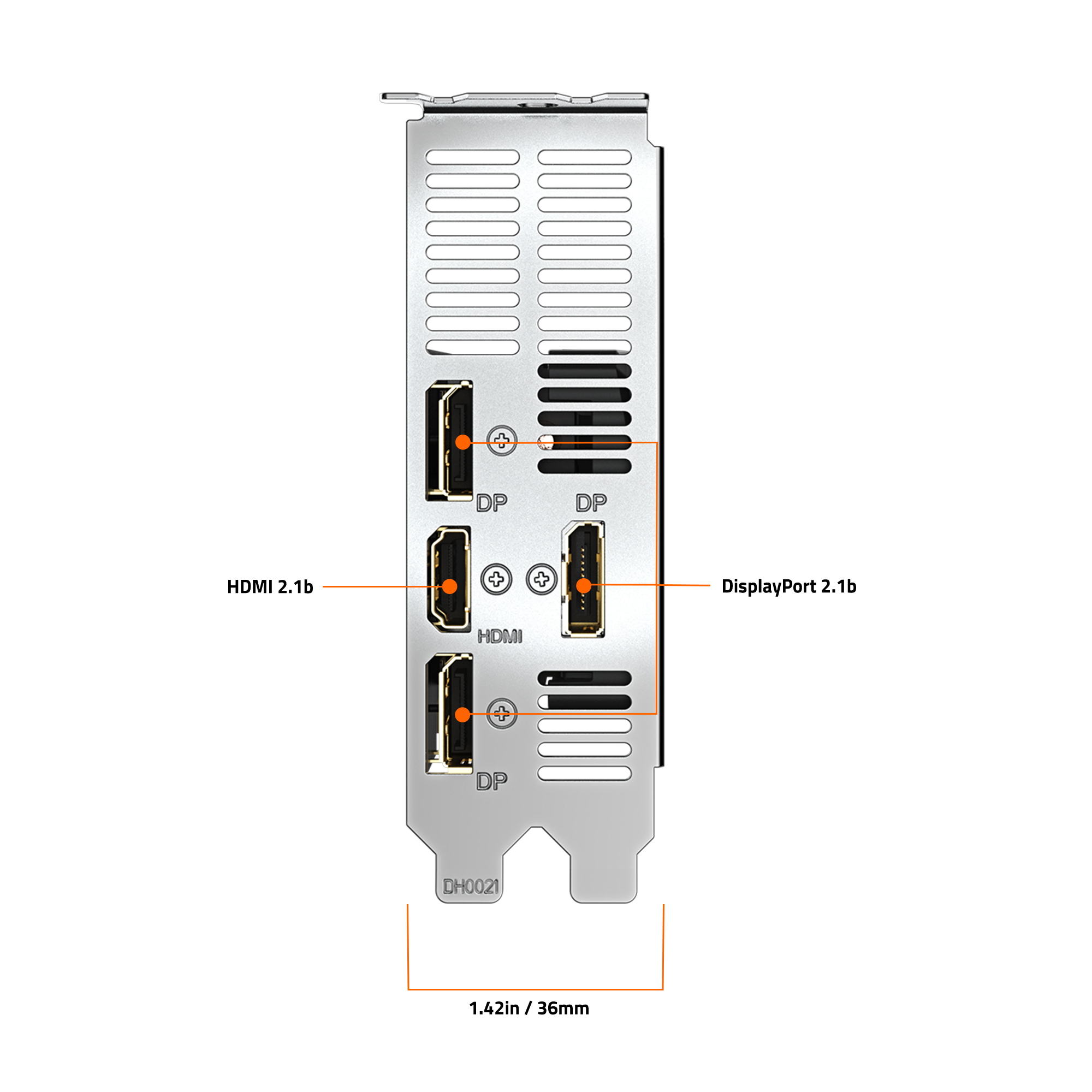 DP
DP
HDMI 2.1b
DisplayPort 2.1b
HDMI
DP
DH0021
1.42in / 36mm