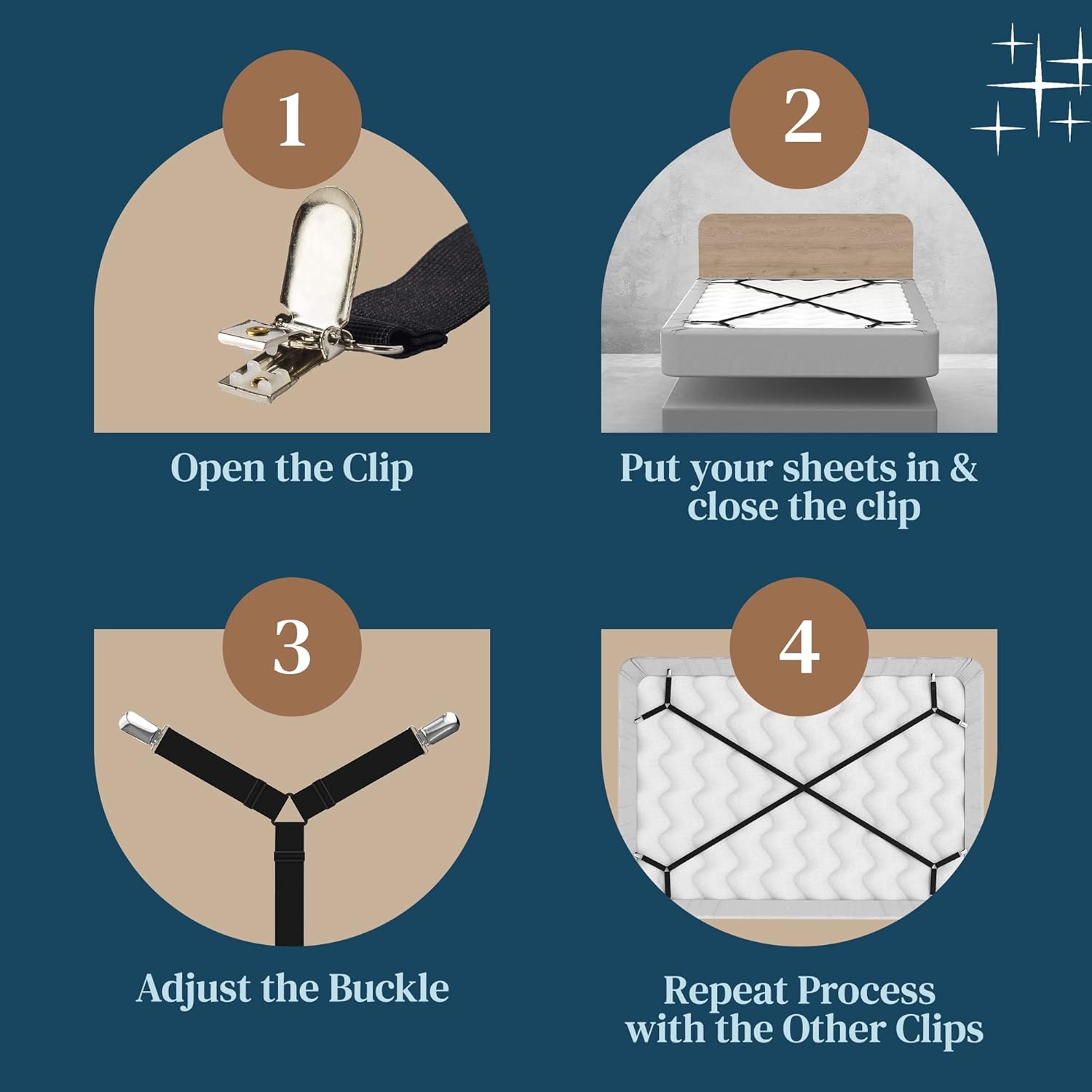 1

Open the Clip

2

Put your sheets in & close the clip

3

Adjust the Buckle

4

Repeat Process with the Other Clips