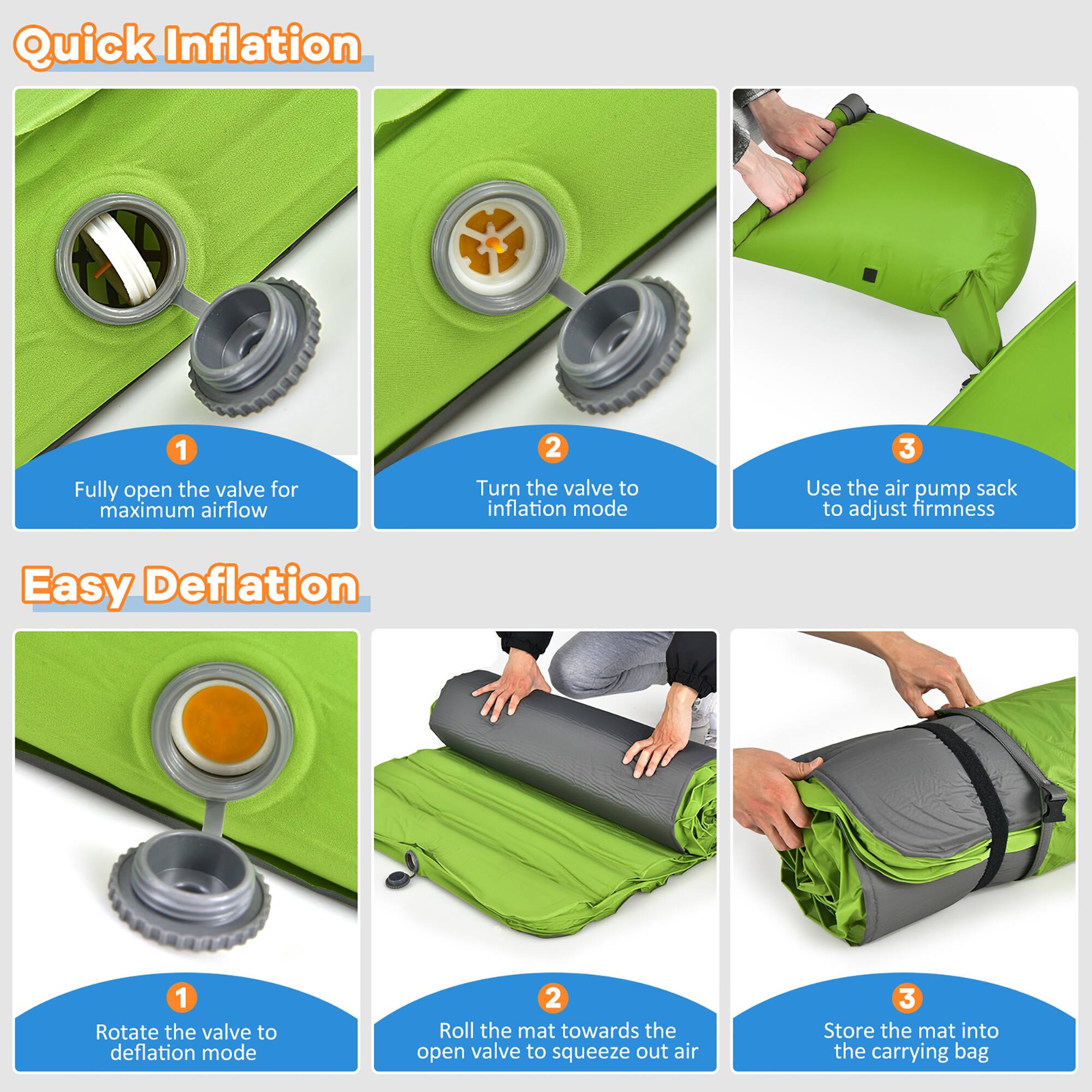 Quick Inflation

1
Fully open the valve for maximum airflow

2
Turn the valve to inflation mode

3
Use the air pump sack to adjust firmness

Easy Deflation

1
Rotate the valve to deflation mode

2
Roll the mat towards the open valve to squeeze out air

3
Store the mat into the carrying bag