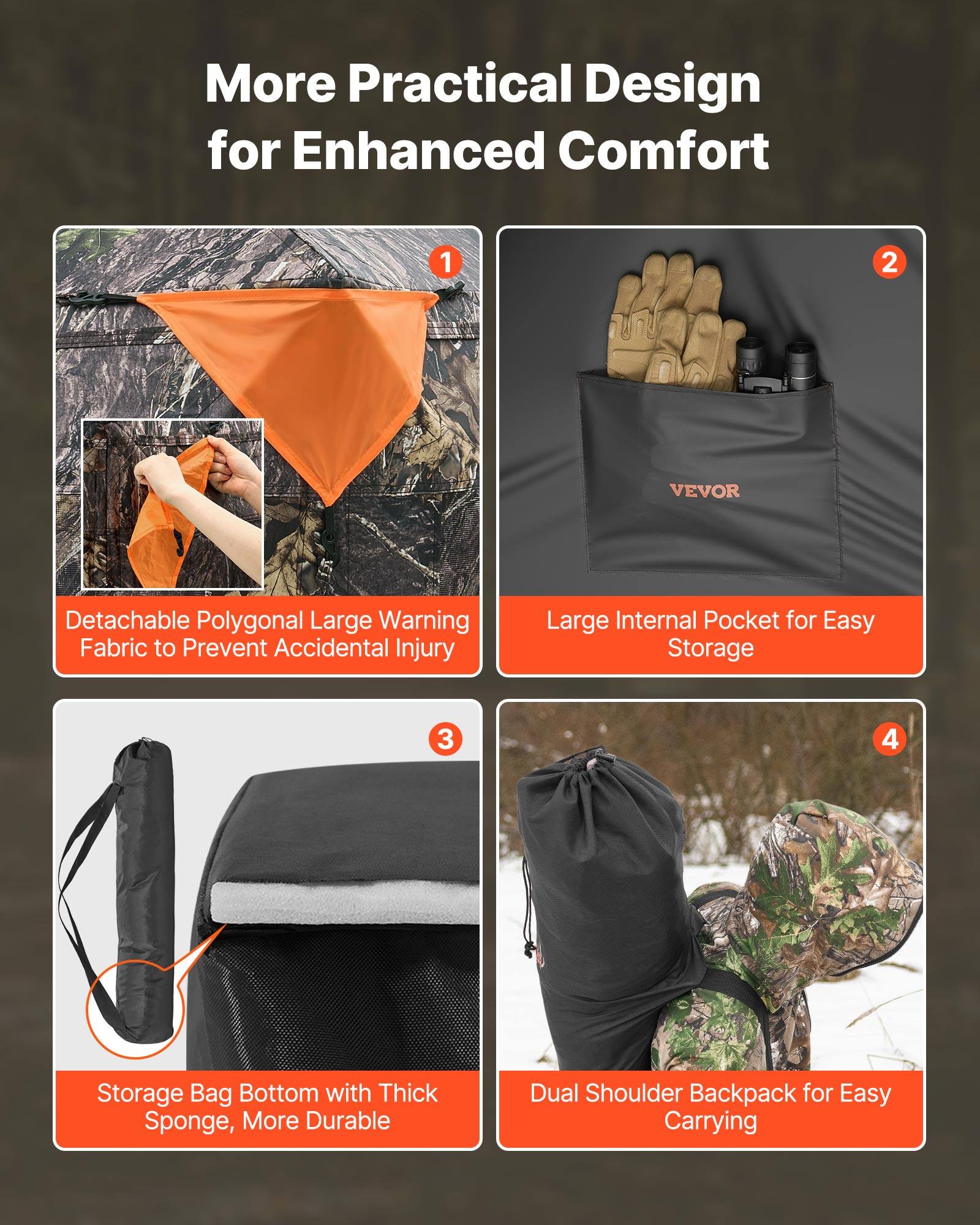 More Practical Design for Enhanced Comfort

1

Detachable Polygonal Large Warning Fabric to Prevent Accidental Injury

2

VEVOR

Large Internal Pocket for Easy Storage

3

Storage Bag Bottom with Thick Sponge, More Durable

4

Dual Shoulder Backpack for Easy Carrying