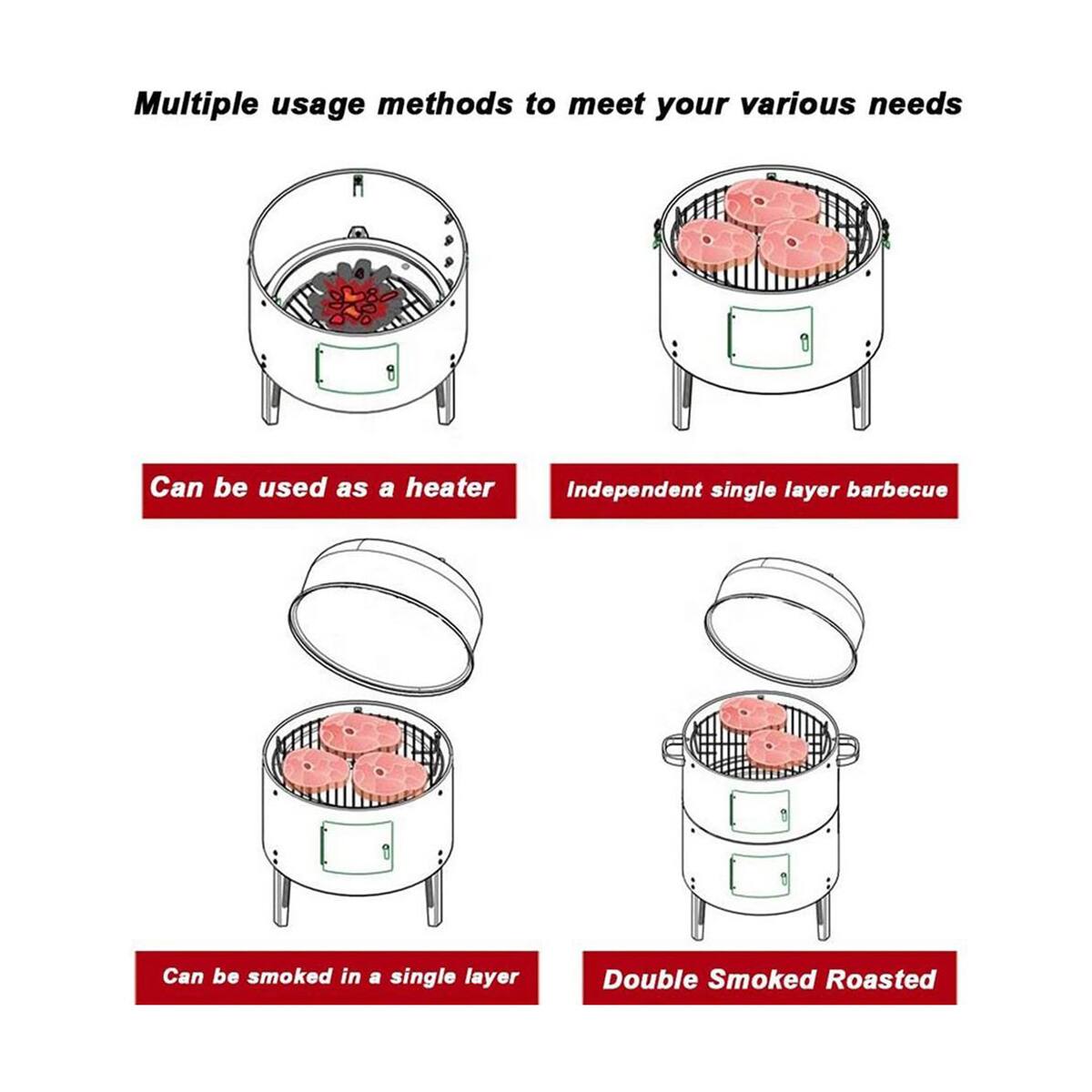 Multiple usage methods to meet your various needs

Can be used as a heater

Independent single layer barbecue

Can be smoked in a single layer

Double Smoked Roasted