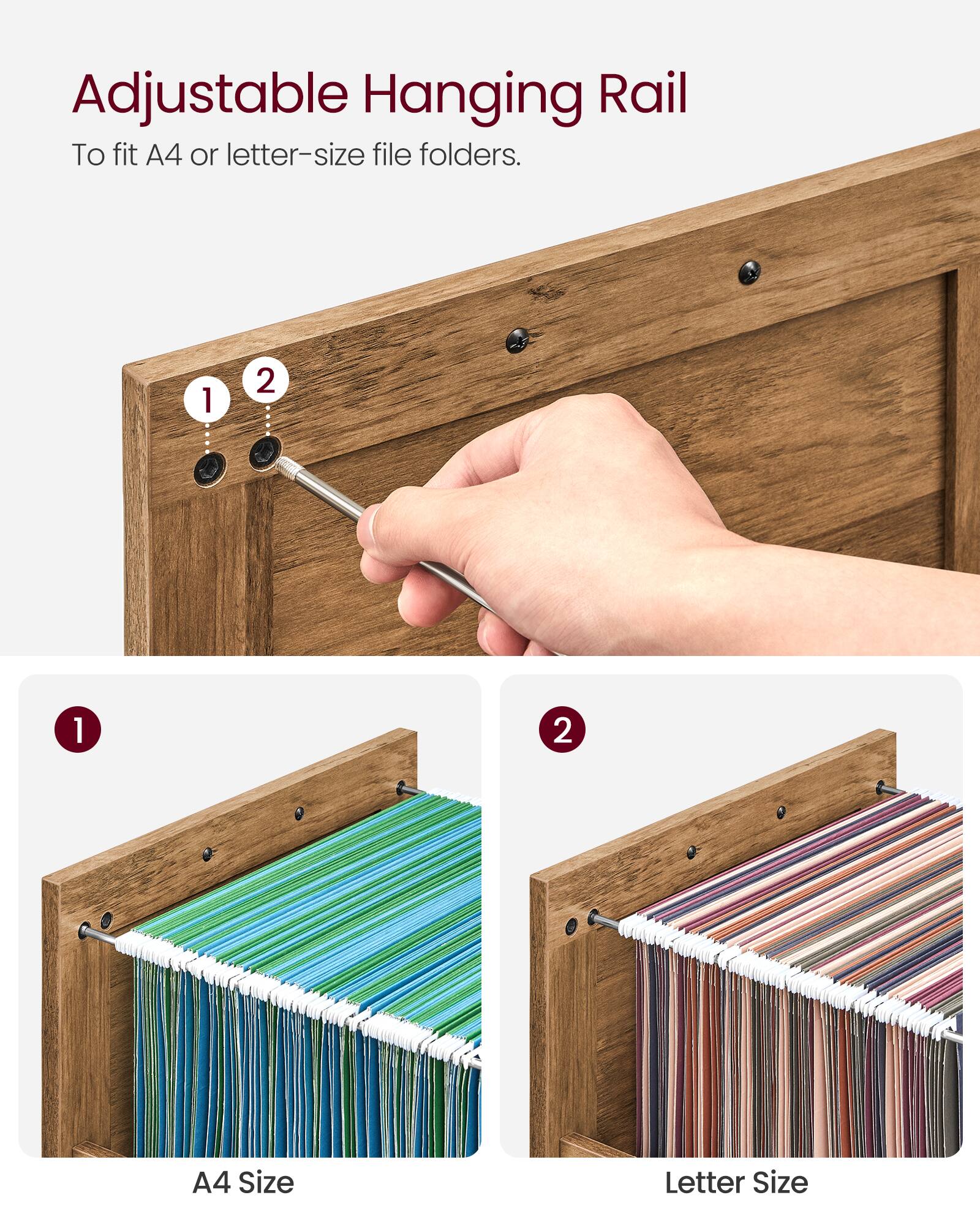 Adjustable Hanging Rail

To fit A4 or letter-size file folders.

1
2

1

A4 Size

2

Letter Size