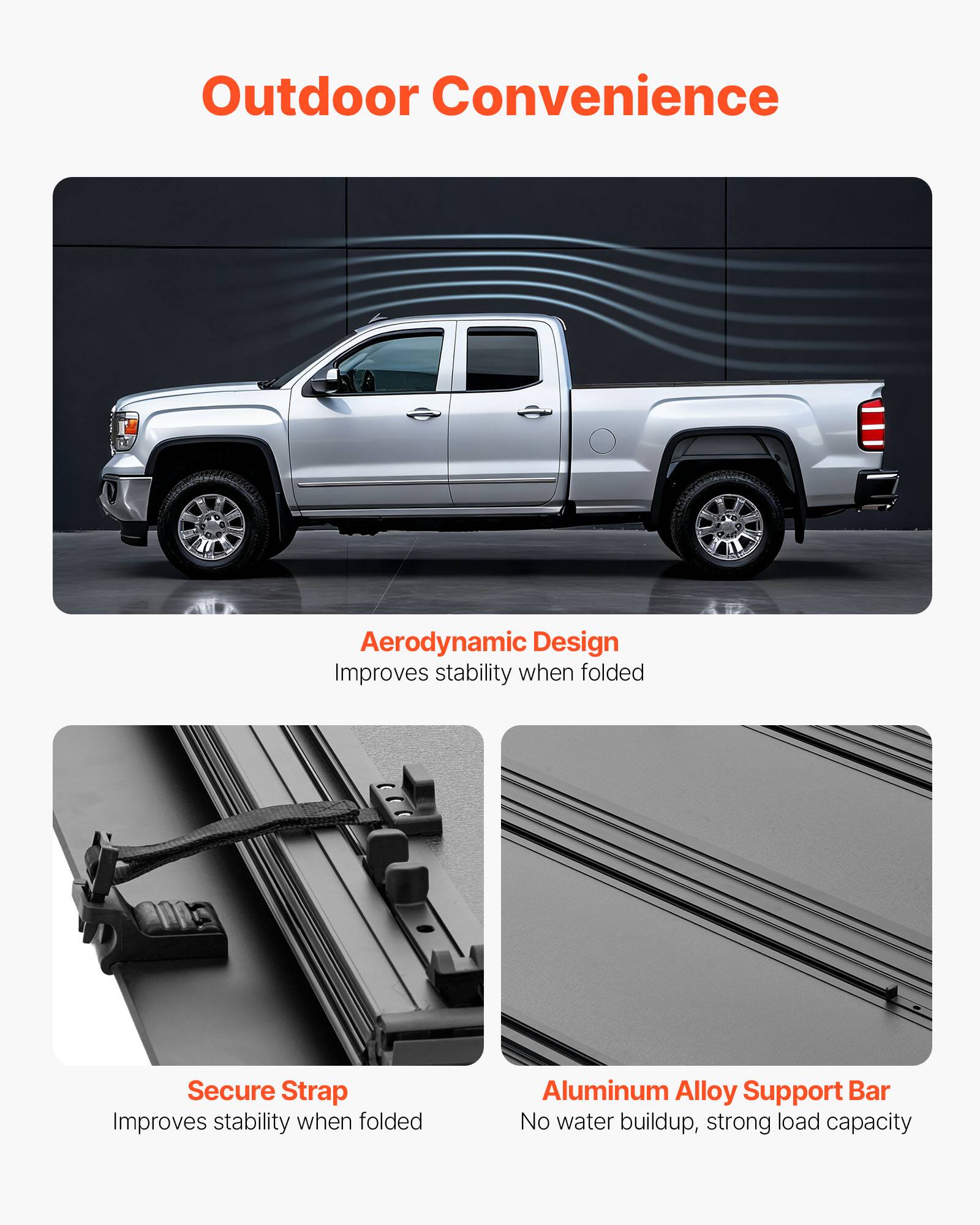 Outdoor Convenience

Aerodynamic Design
Improves stability when folded

Secure Strap
Improves stability when folded

Aluminum Alloy Support Bar
No water buildup, strong load capacity