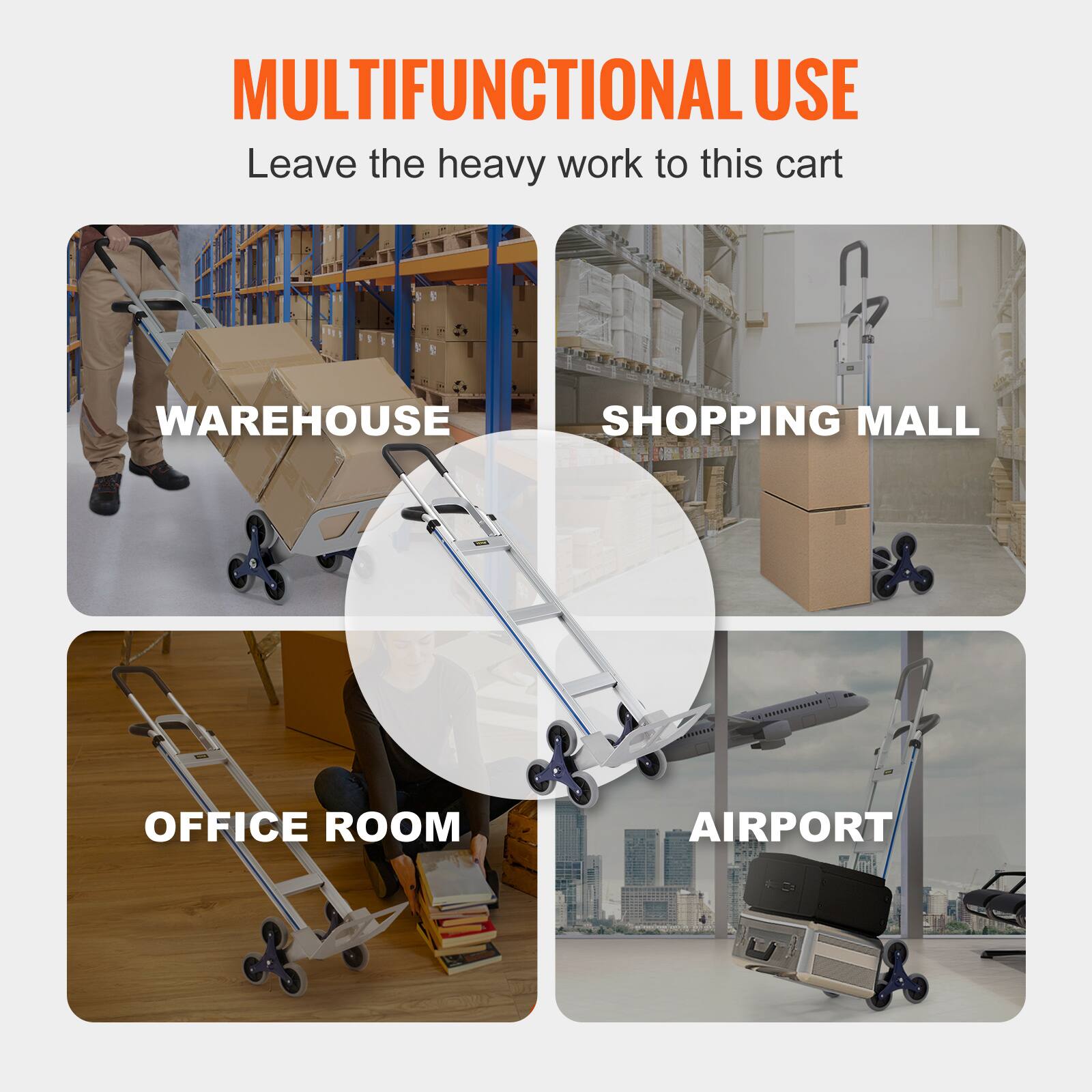 MULTIFUNCTIONAL USE

Leave the heavy work to this cart

WAREHOUSE

SHOPPING MALL

OFFICE ROOM

AIRPORT