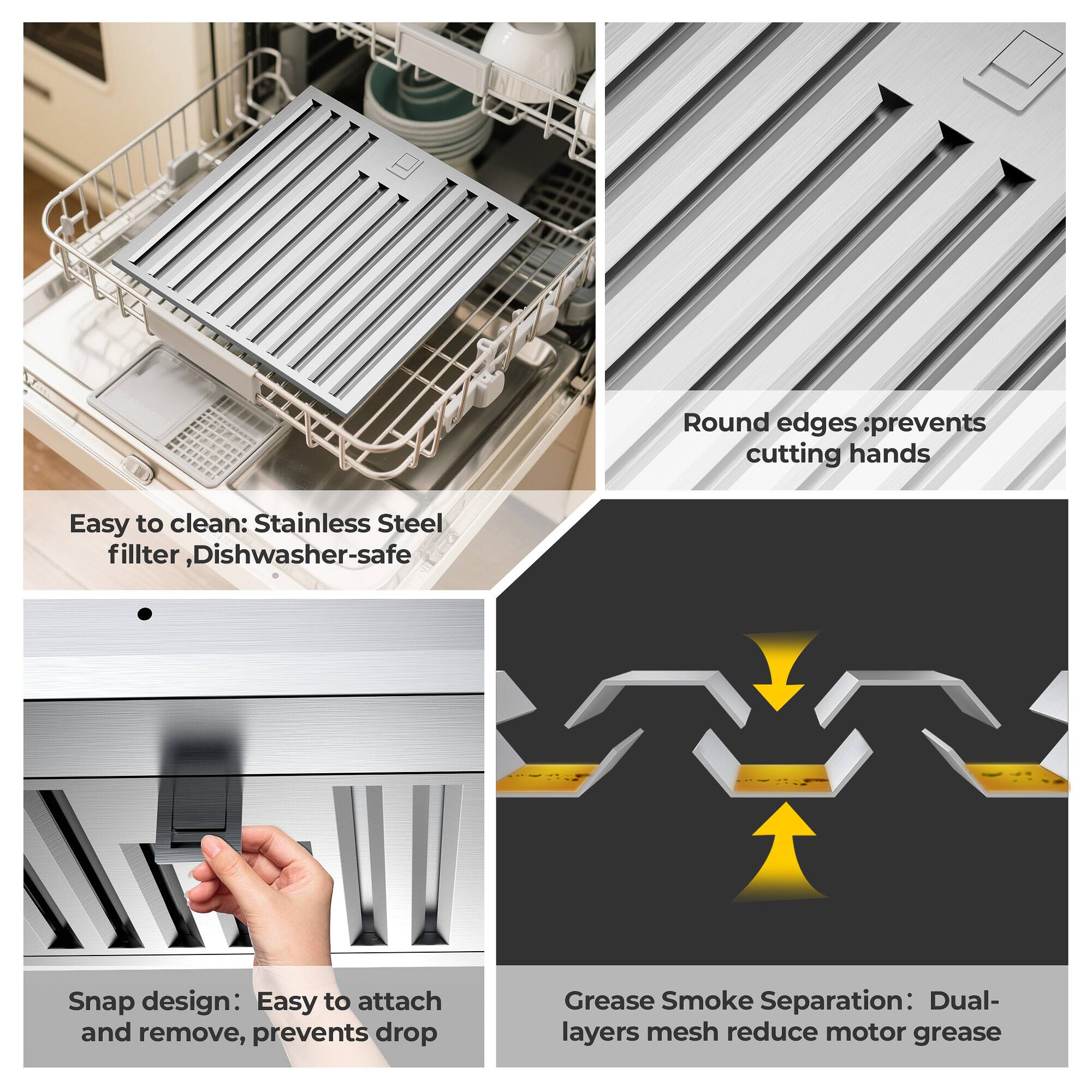 Easy to clean: Stainless Steel fillter ,Dishwasher-safe

Round edges :prevents cutting hands

Snap design： Easy to attach and remove, prevents drop

Grease Smoke Separation： Dual-layers mesh reduce motor grease