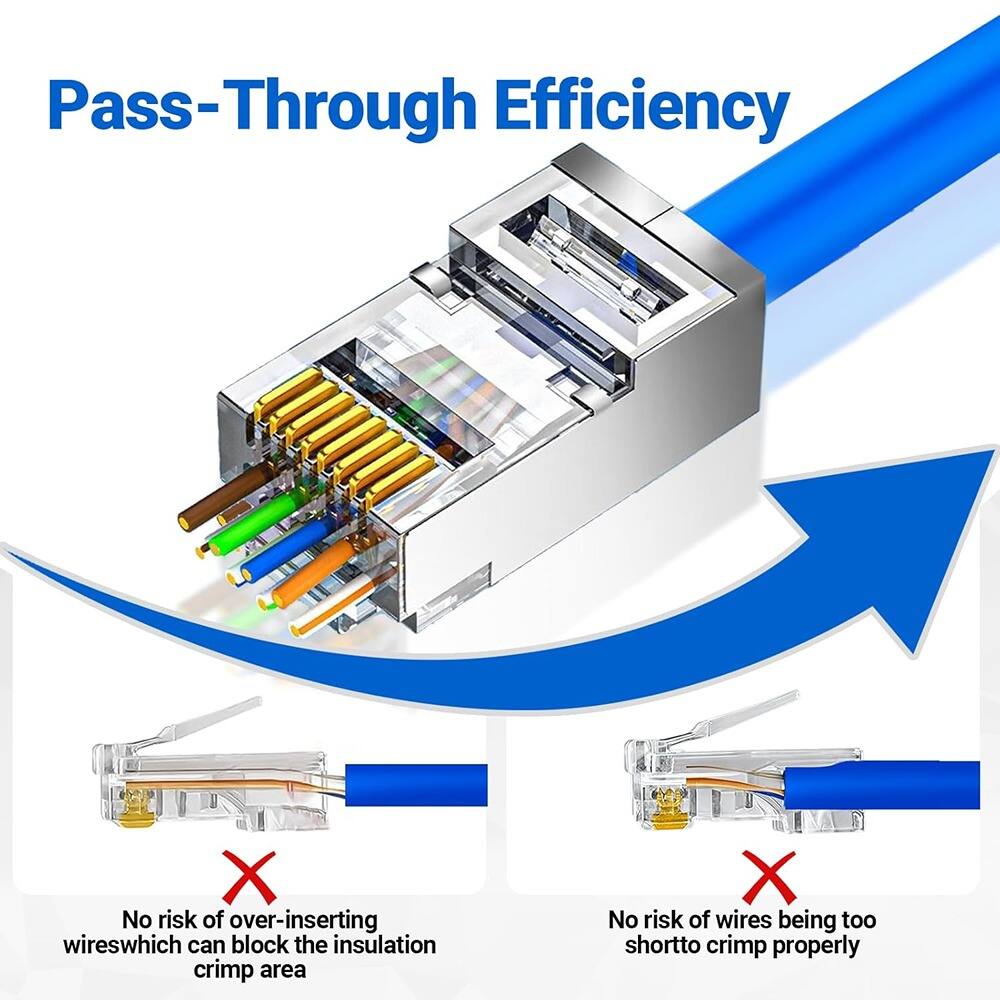 Pass-Through Efficiency

No risk of over-inserting wireswhich can block the insulation crimp area

No risk of wires being too shortto crimp properly