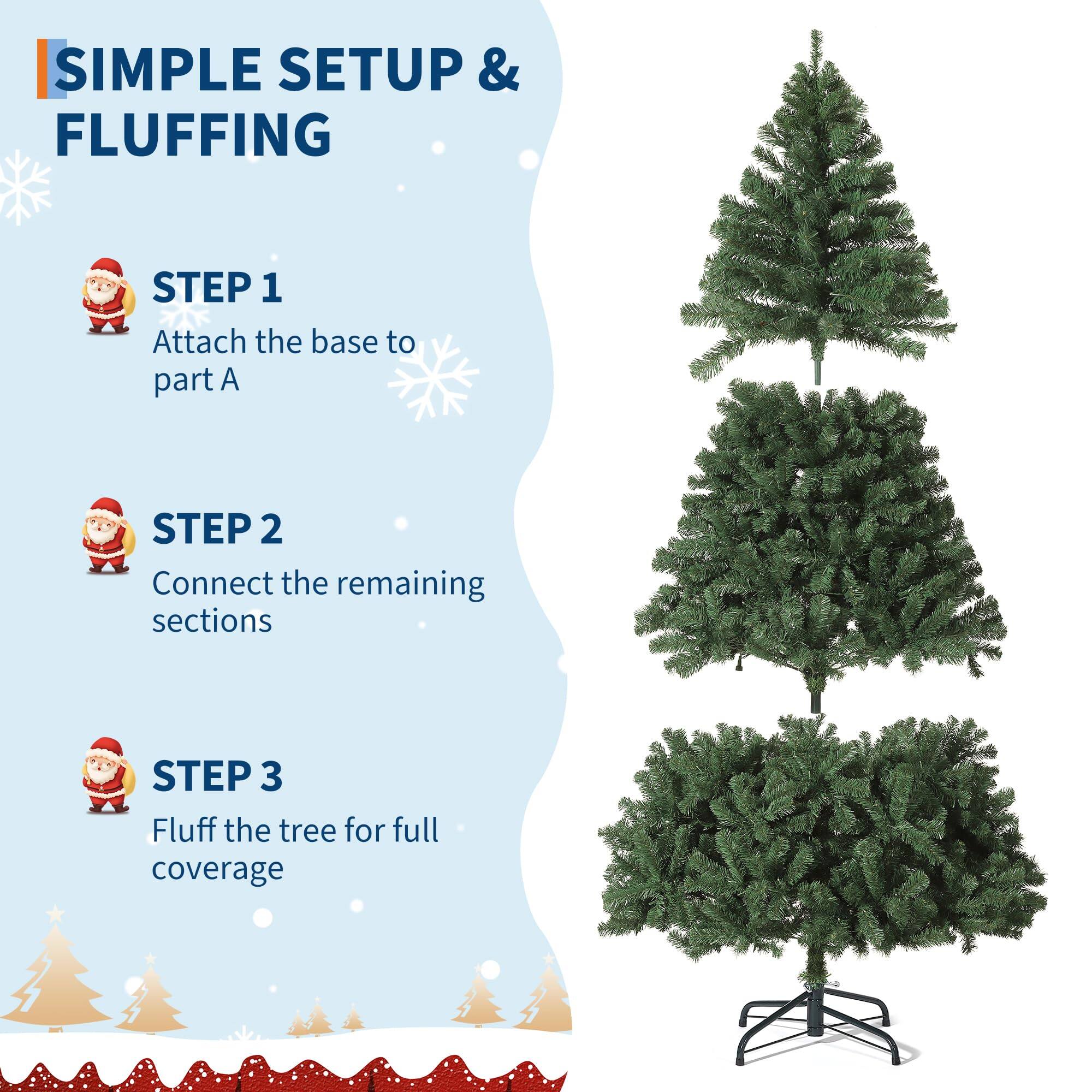 SIMPLE SETUP & FLUFFING

STEP 1
Attach the base to part A

STEP 2
Connect the remaining sections

STEP 3
Fluff the tree for full coverage