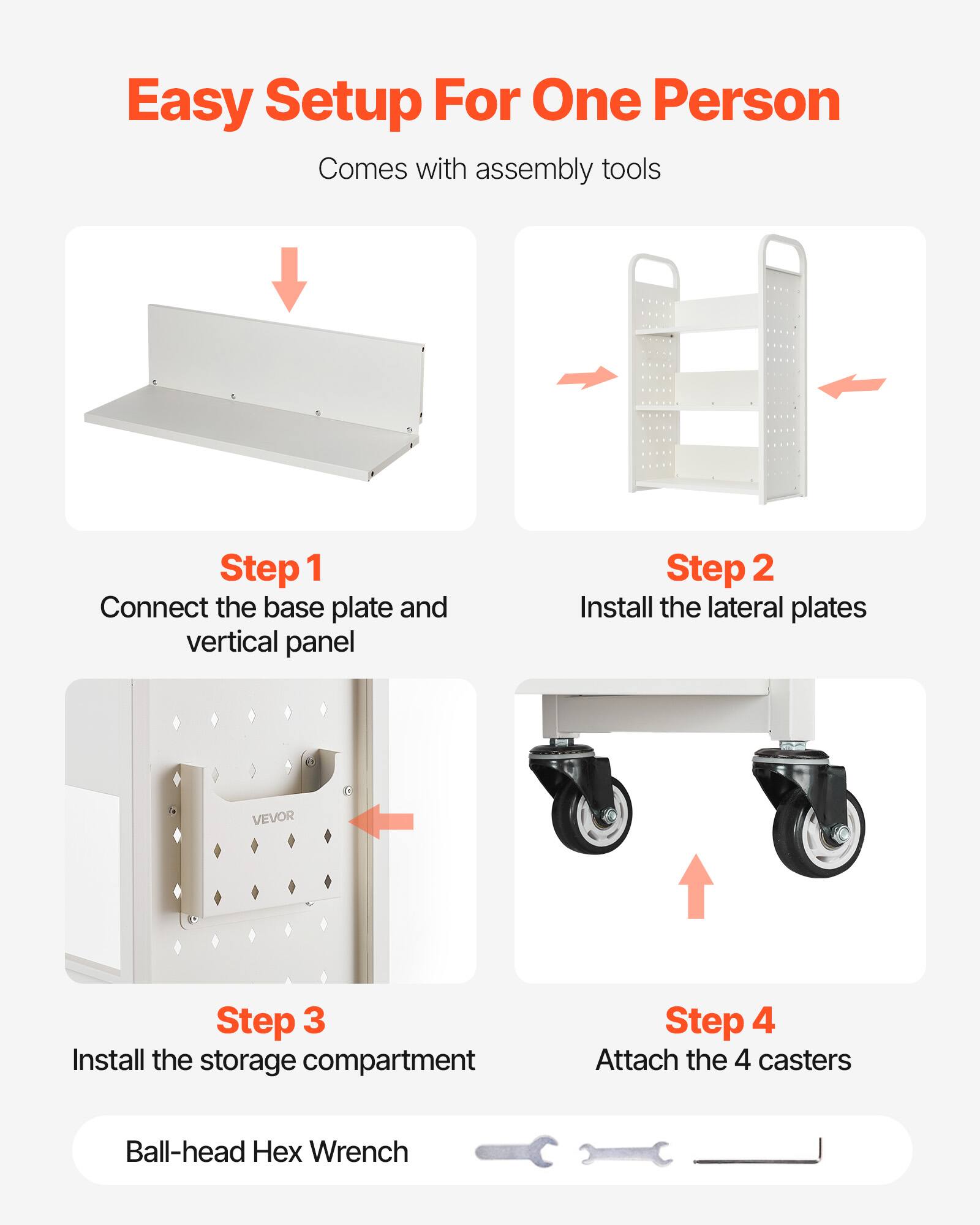 Easy Setup For One Person

Comes with assembly tools

Step 1
Connect the base plate and vertical panel

Step 2
Install the lateral plates

VEVOR

Step 3
Install the storage compartment

Step 4
Attach the 4 casters

Ball-head Hex Wrench