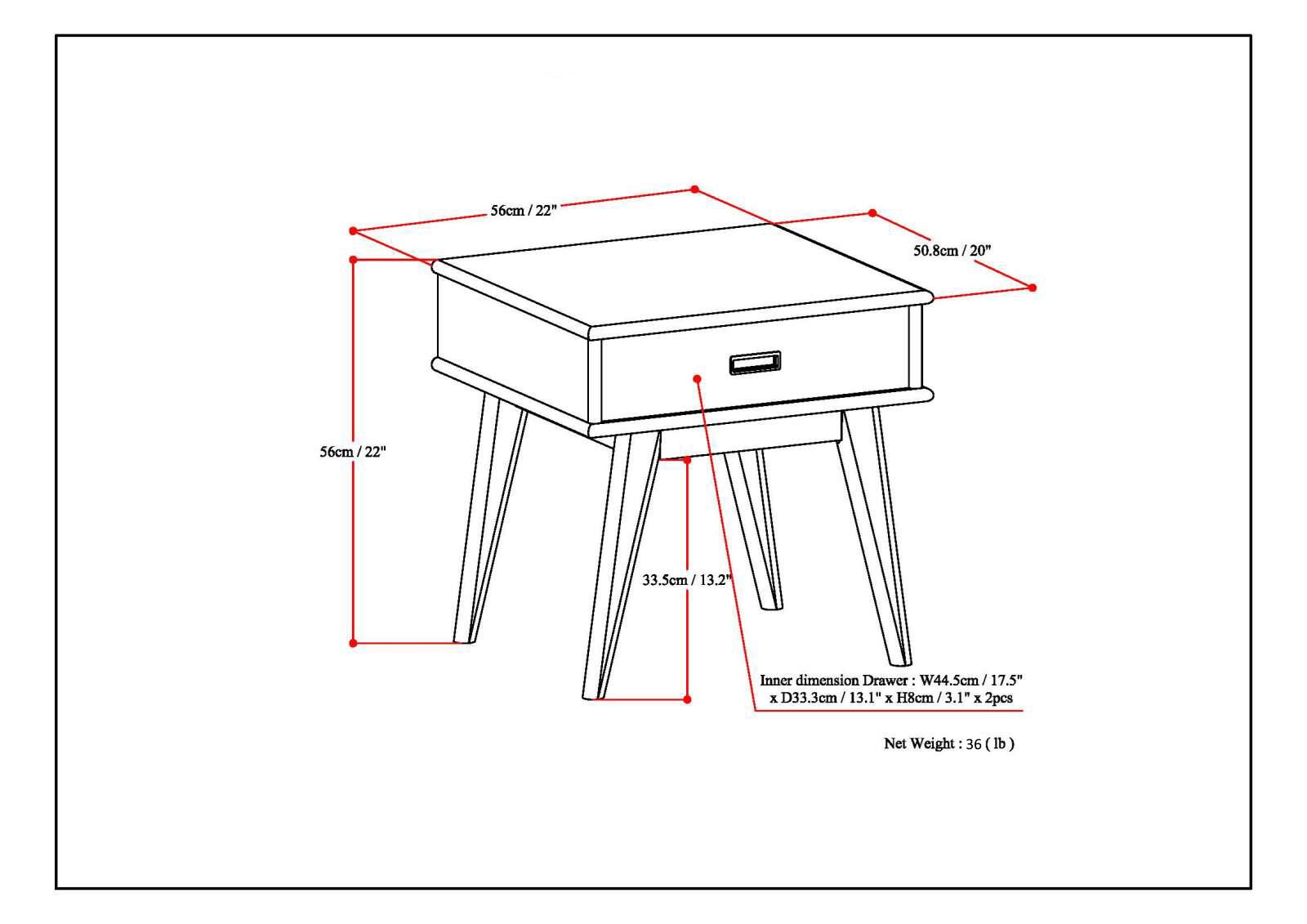 56cm / 22"

50.8cm / 20"

56cm / 22"

33.5cm / 13.2"

Inner dimension Drawer : W44.5cm / 17.5" x D33.3cm / 13.1" x H8cm / 3.1" x 2pcs

Net Weight : 36 ( lb )