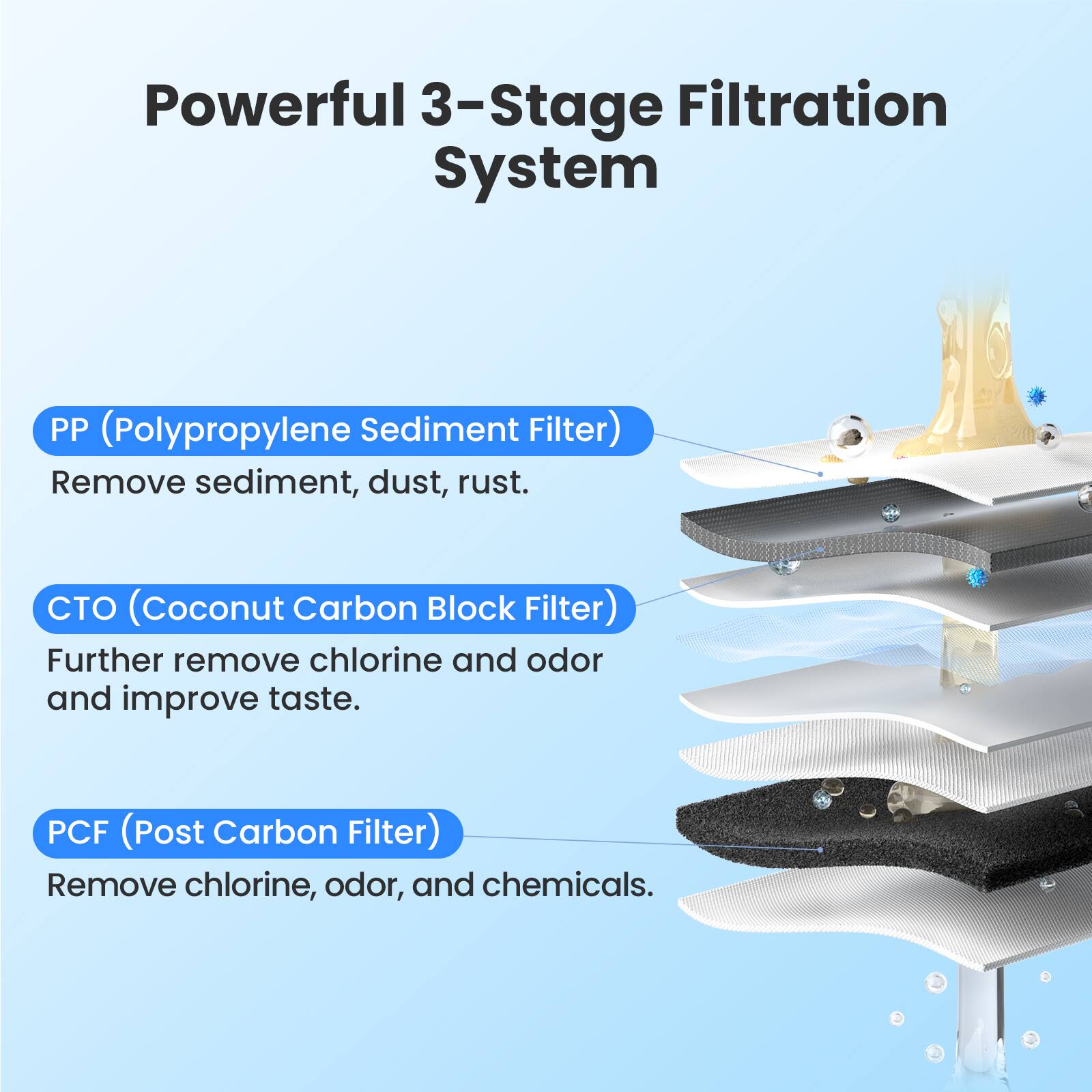 Powerful 3-Stage Filtration System

PP (Polypropylene Sediment Filter)

Remove sediment, dust, rust.

CTO (Coconut Carbon Block Filter)

Further remove chlorine and odor and improve taste.

PCF (Post Carbon Filter)

Remove chlorine, odor, and chemicals.