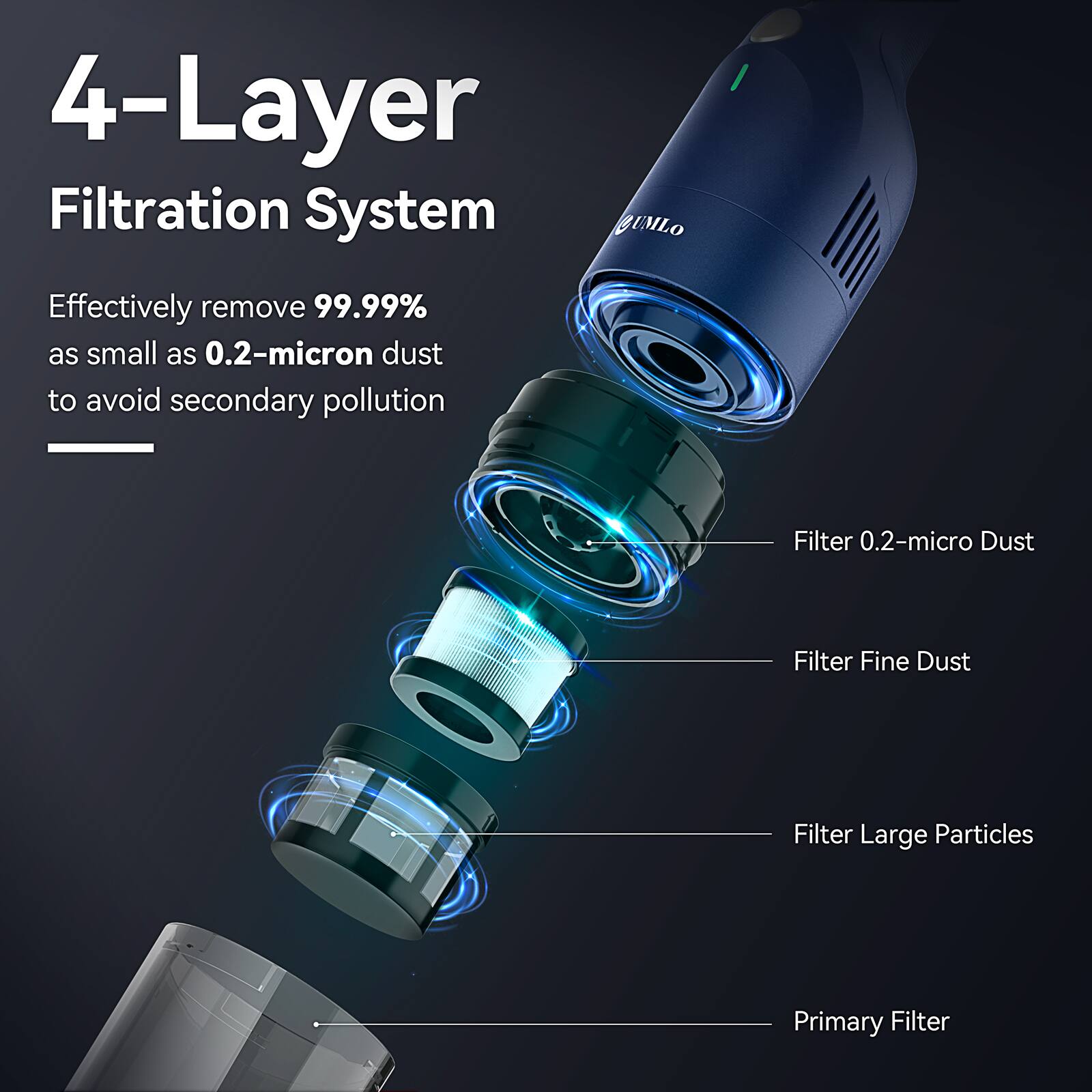 4-Layer
Filtration System

Effectively remove 99.99% as small as 0.2-micron dust to avoid secondary pollution

UMLO

Filter 0.2-micro Dust

Filter Fine Dust

Filter Large Particles

Primary Filter