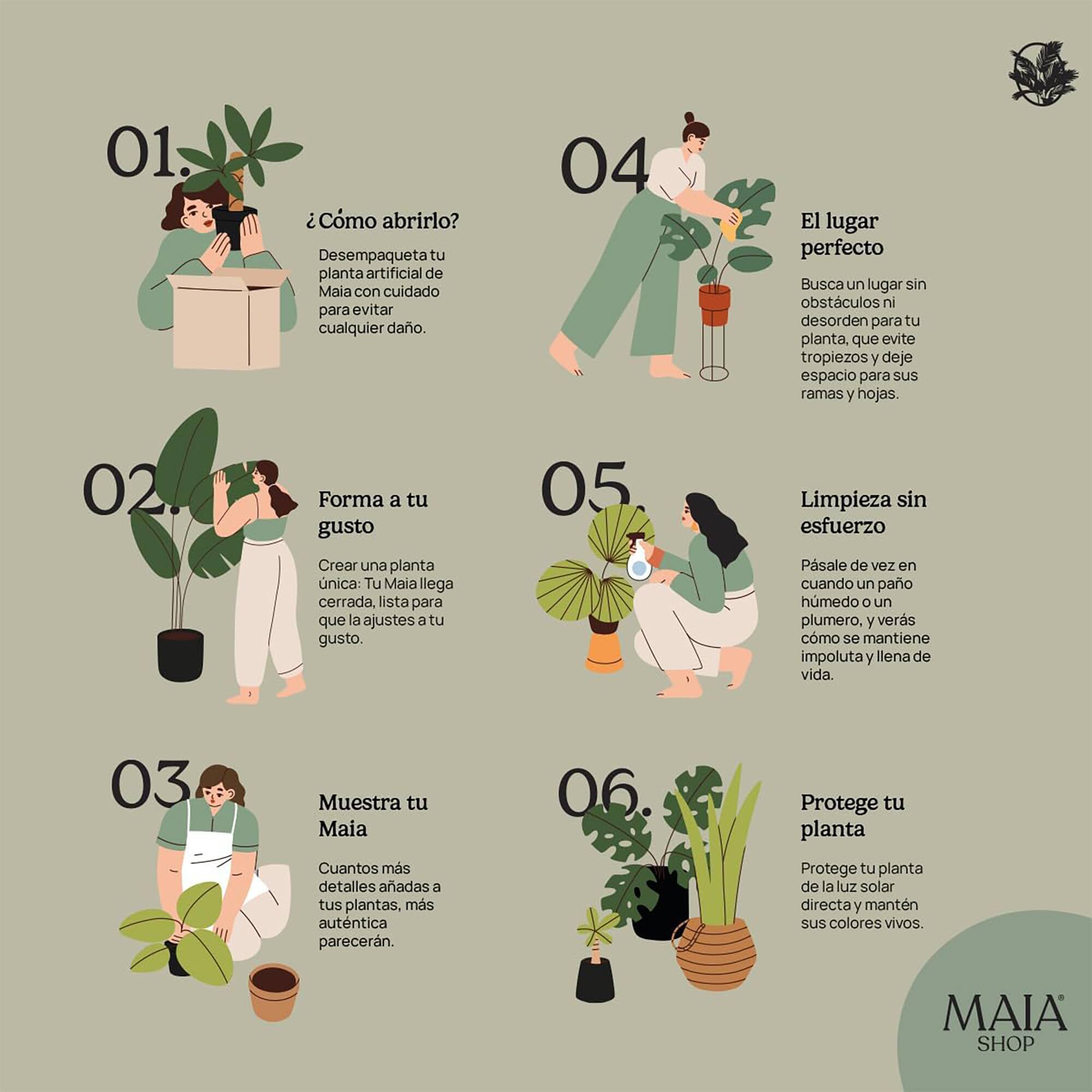 01.

¿Cómo abrirlo?

Desempaqueta tu planta artificial de Maia con cuidado para evitar cualquier daño.

02.

Forma a tu gusto

Crear una planta única: Tu Maia llega cerrada, lista para que la ajustes a tu gusto.

03.

Muestra tu Maia

Cuantos más detalles añadas a tus plantas, más auténtica parecerán.

04

El lugar perfecto

Busca un lugar sin obstáculos ni desorden para tu planta, que evite tropiezos y deje espacio para sus ramas y hojas.

05.

Limpieza sin esfuerzo

Pásale de vez en cuando un paño húmedo o un plumero, y verás cómo se mantiene impoluta y llena de vida.

06.

Protege tu planta

Protege tu planta de la luz solar directa y mantén sus colores vivos.

MAIA®
SHOP