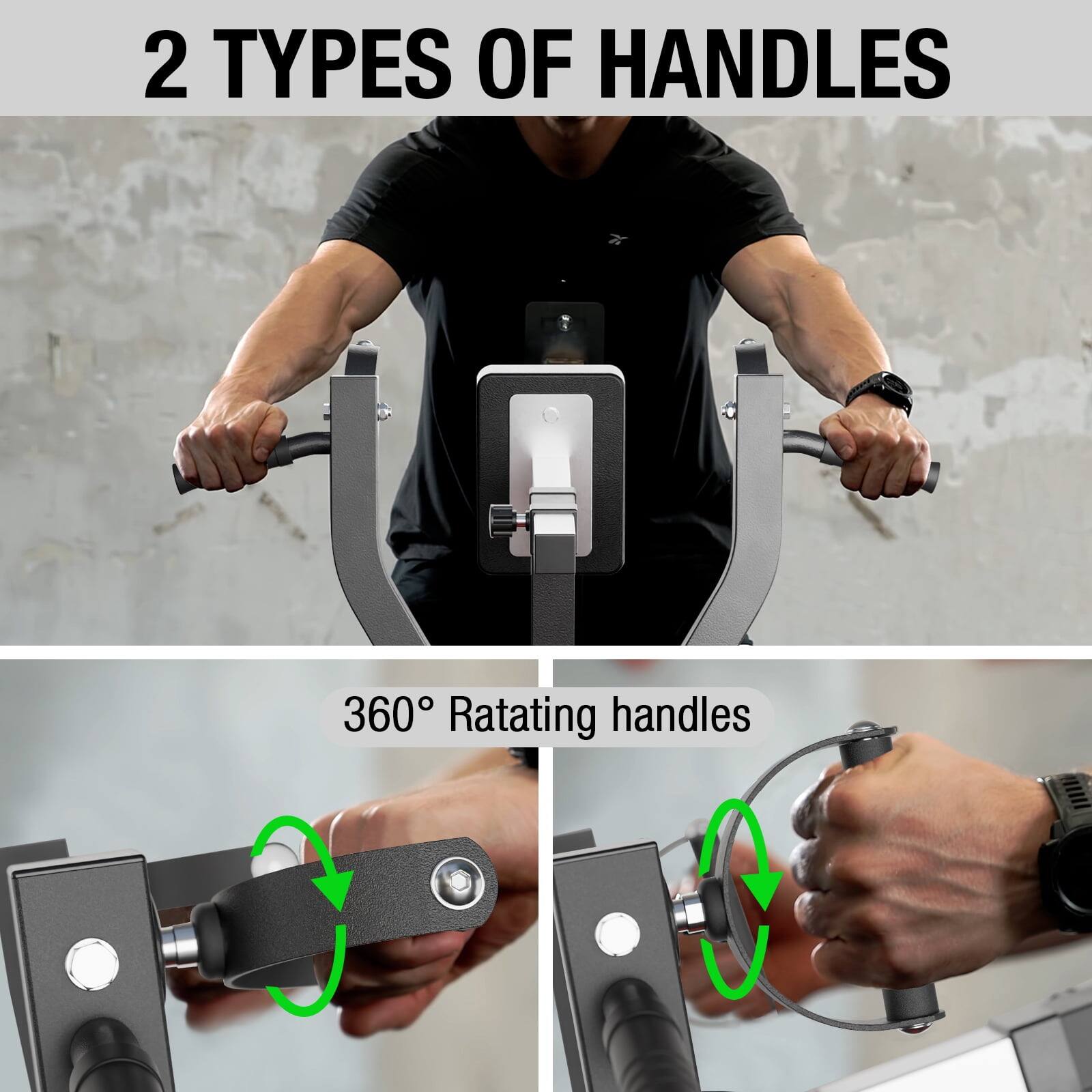 2 TYPES OF HANDLES

360° Ratating handles