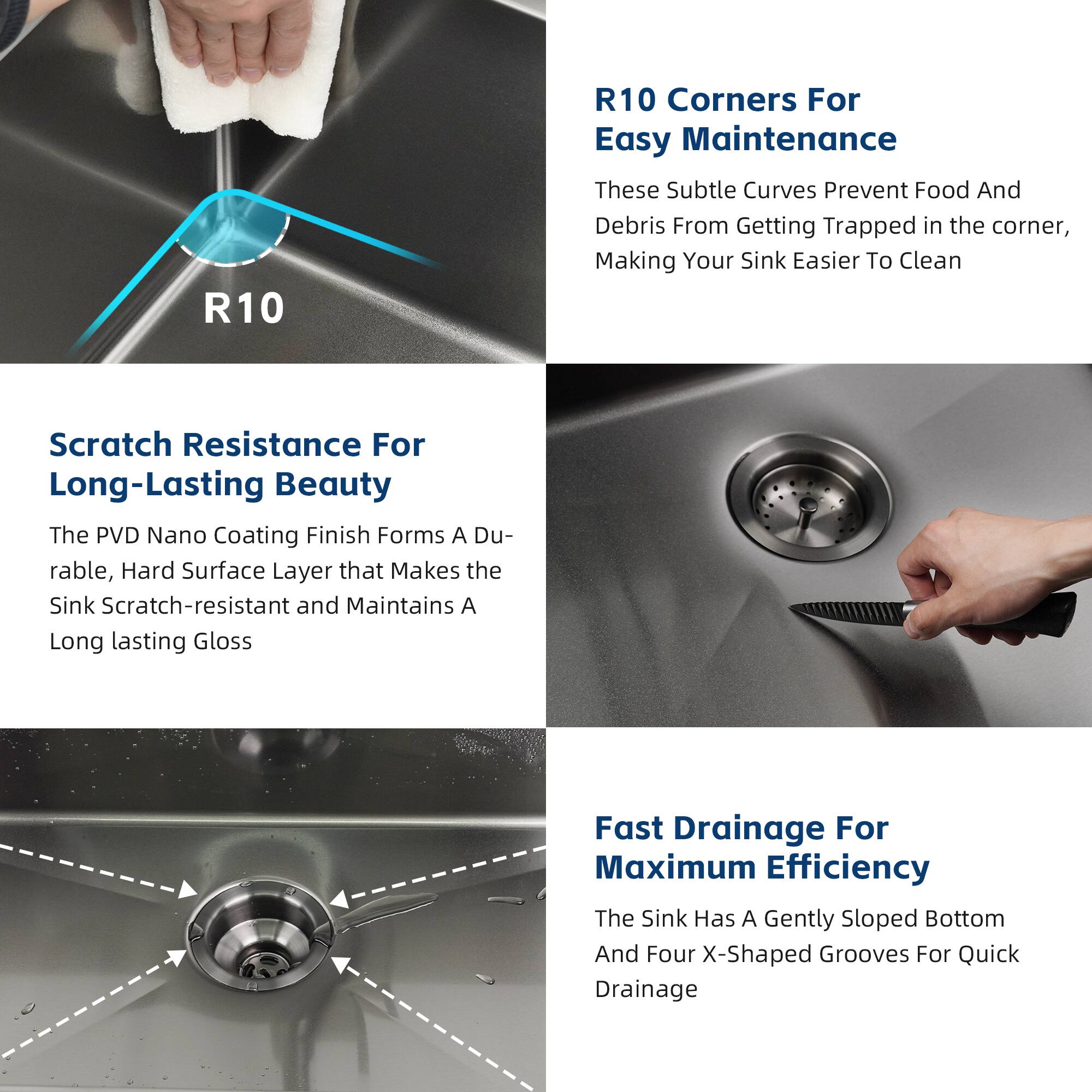 R10

R10 Corners For Easy Maintenance

These Subtle Curves Prevent Food And Debris From Getting Trapped in the corner, Making Your Sink Easier To Clean

Scratch Resistance For Long-Lasting Beauty

The PVD Nano Coating Finish Forms A Durable, Hard Surface Layer that Makes the Sink Scratch-resistant and Maintains A Long lasting Gloss

Fast Drainage For Maximum Efficiency

The Sink Has A Gently Sloped Bottom And Four X-Shaped Grooves For Quick Drainage