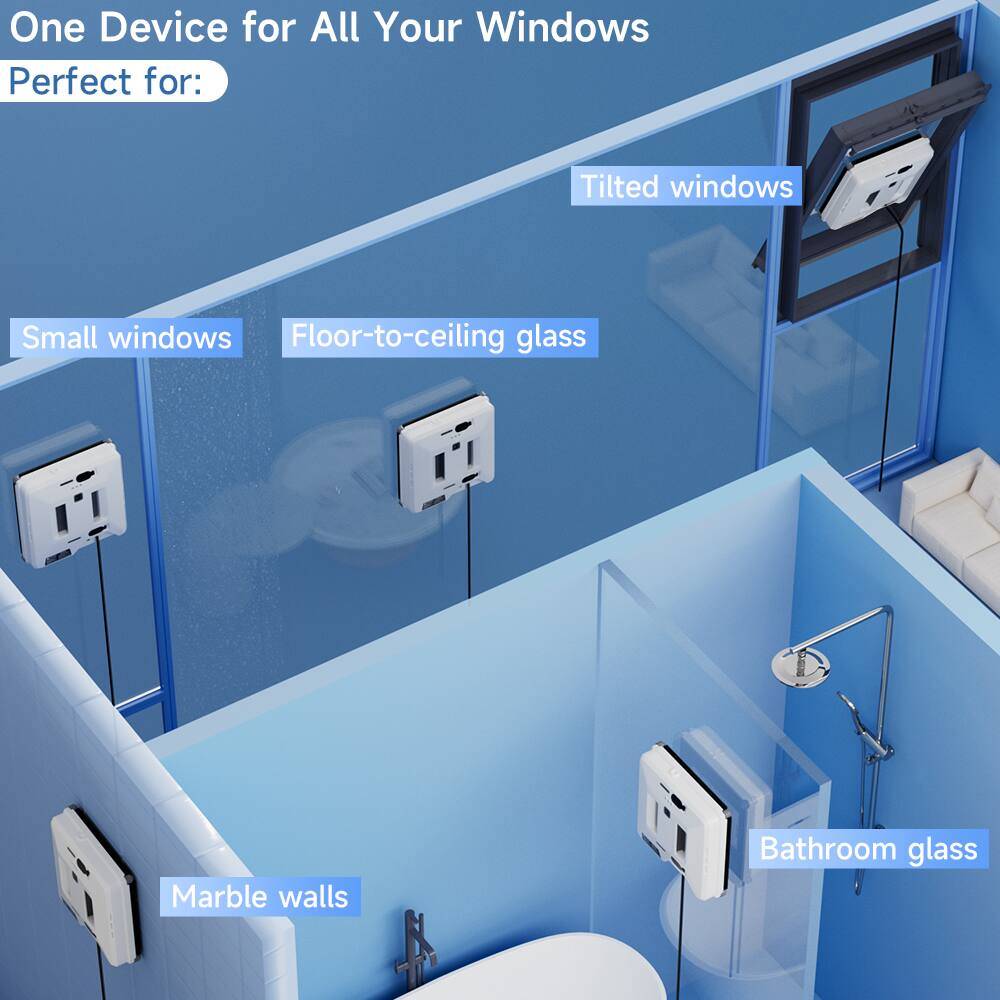 One Device for All Your Windows

Perfect for:

Tilted windows

Small windows

Floor-to-ceiling glass

Bathroom glass

Marble walls