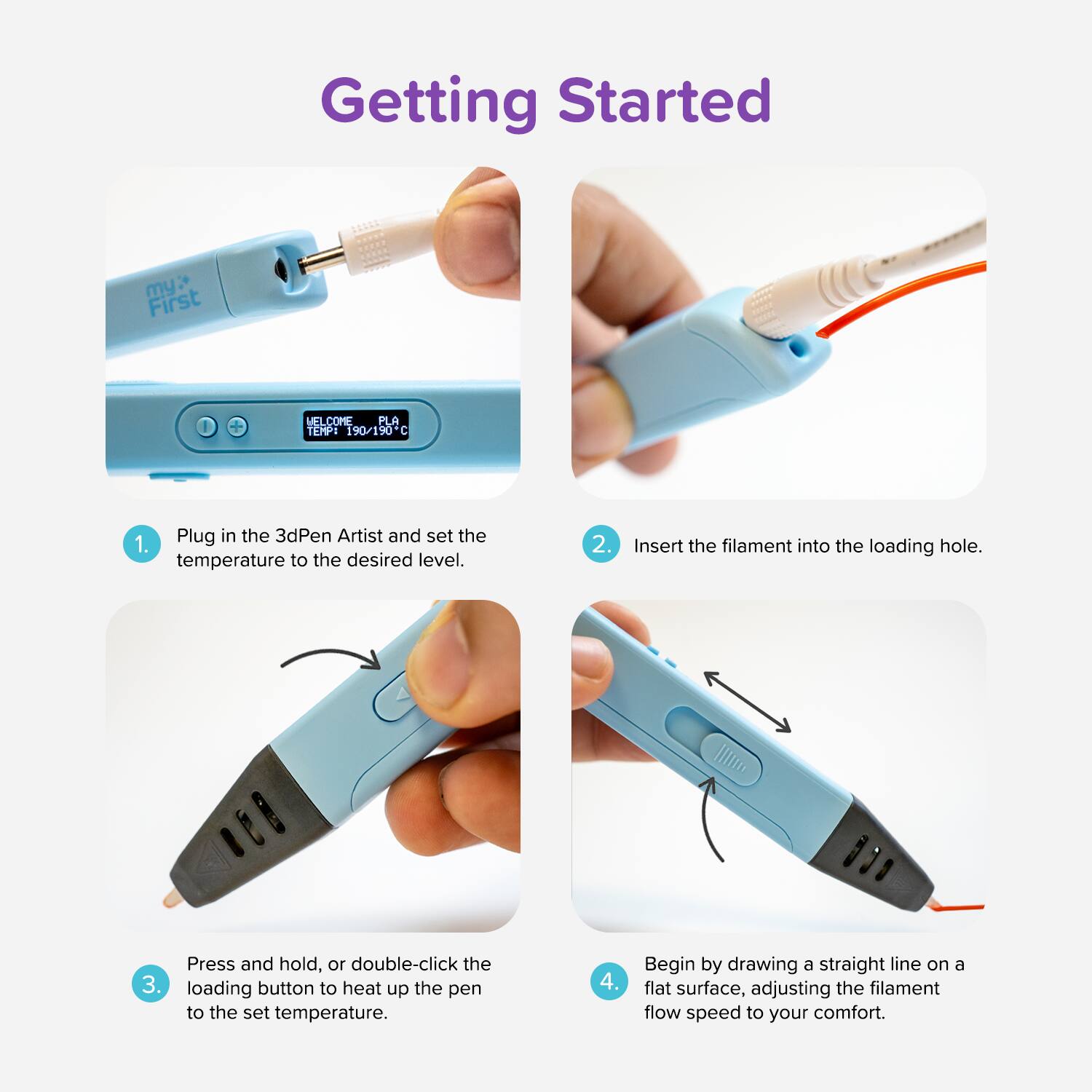 Getting Started

my First

WELCOME PLA
TEMP: 190/190°C

1. Plug in the 3dPen Artist and set the temperature to the desired level.

2. Insert the filament into the loading hole.

3. Press and hold, or double-click the loading button to heat up the pen to the set temperature.

4. Begin by drawing a straight line on a flat surface, adjusting the filament flow speed to your comfort.