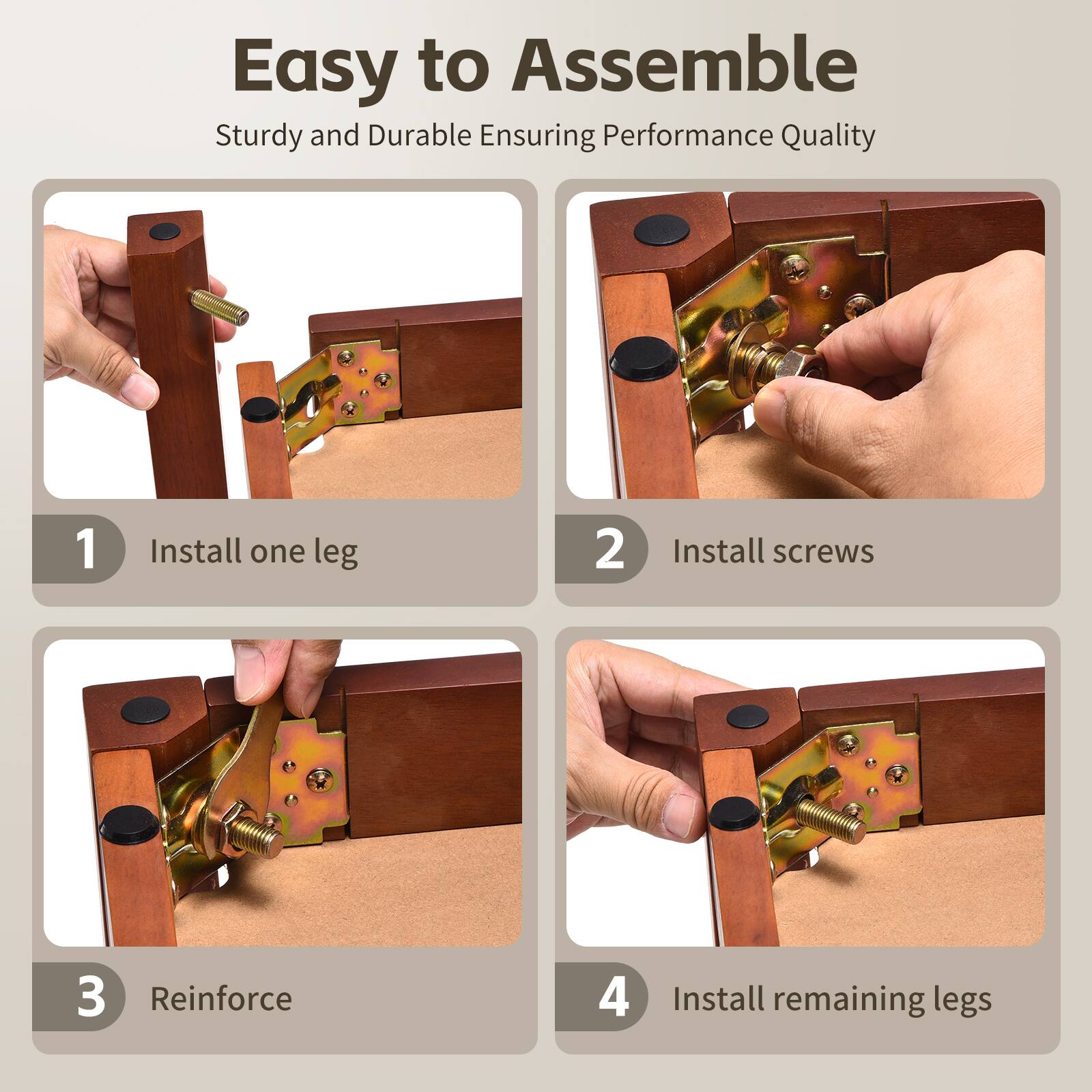 Easy to Assemble

Sturdy and Durable Ensuring Performance Quality

1 Install one leg

2 Install screws

3 Reinforce

4 Install remaining legs