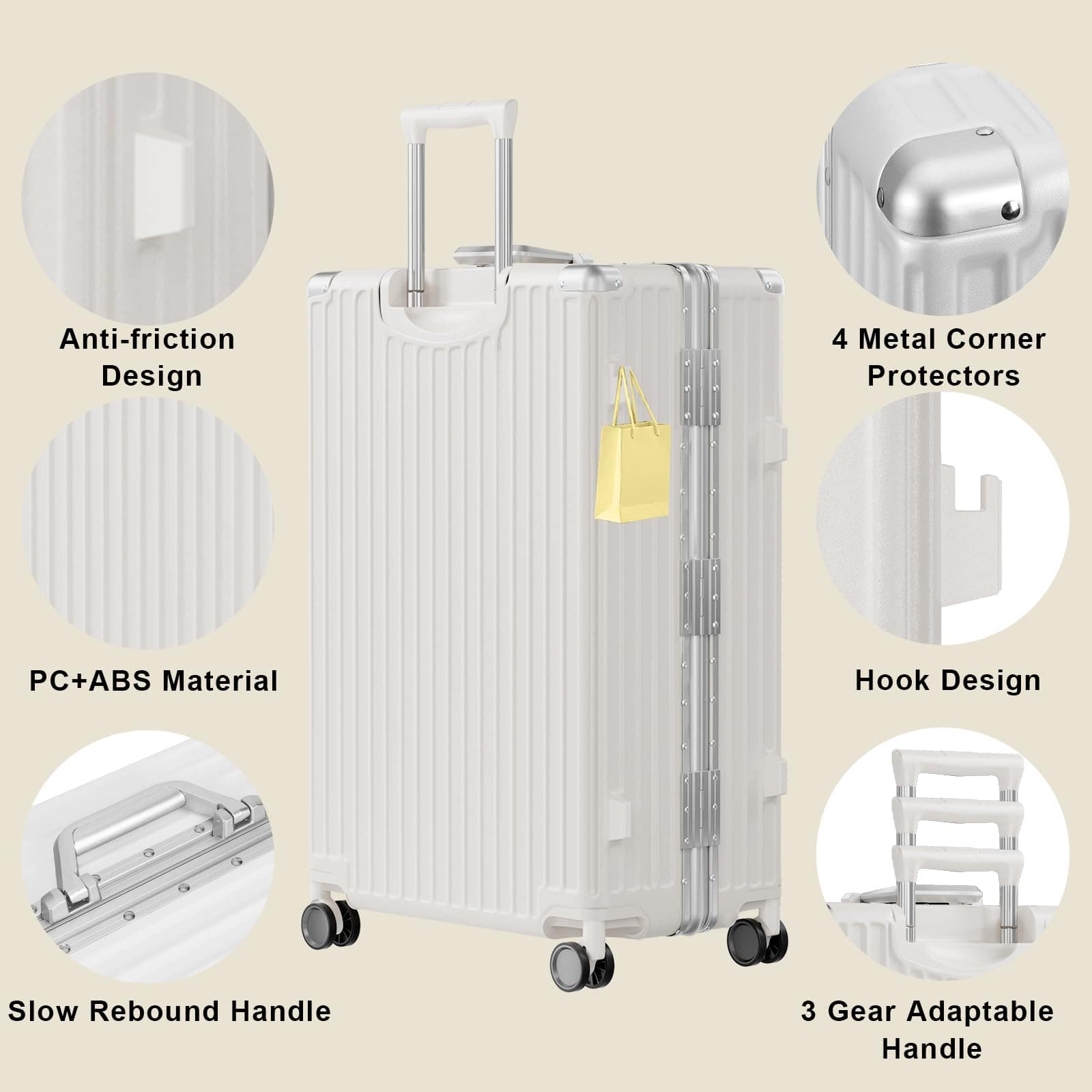 Anti-friction Design

PC+ABS Material

Slow Rebound Handle

4 Metal Corner Protectors

Hook Design

3 Gear Adaptable Handle