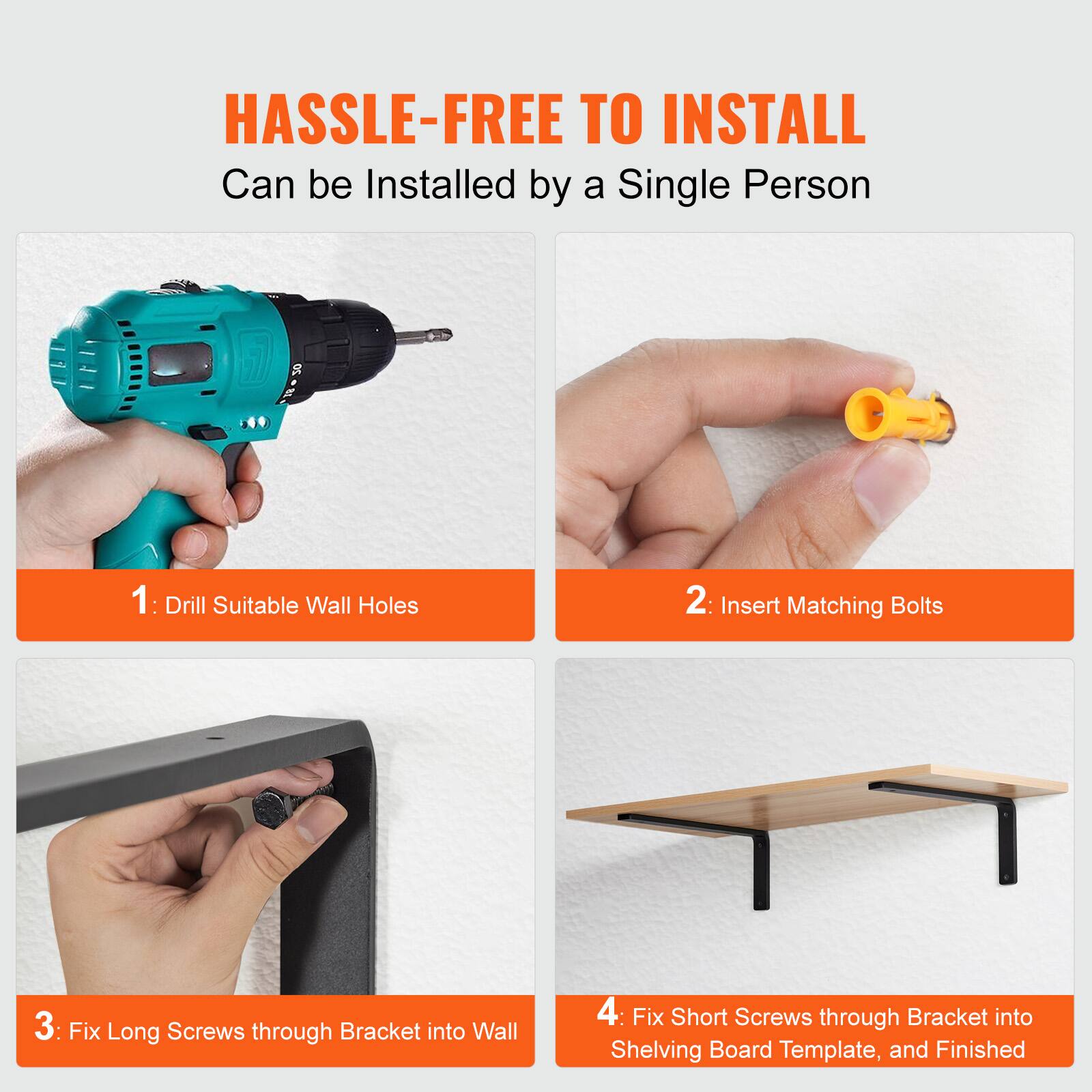 HASSLE-FREE TO INSTALL
Can be Installed by a Single Person

18 20

1: Drill Suitable Wall Holes

2: Insert Matching Bolts

3: Fix Long Screws through Bracket into Wall

4: Fix Short Screws through Bracket into Shelving Board Template, and Finished