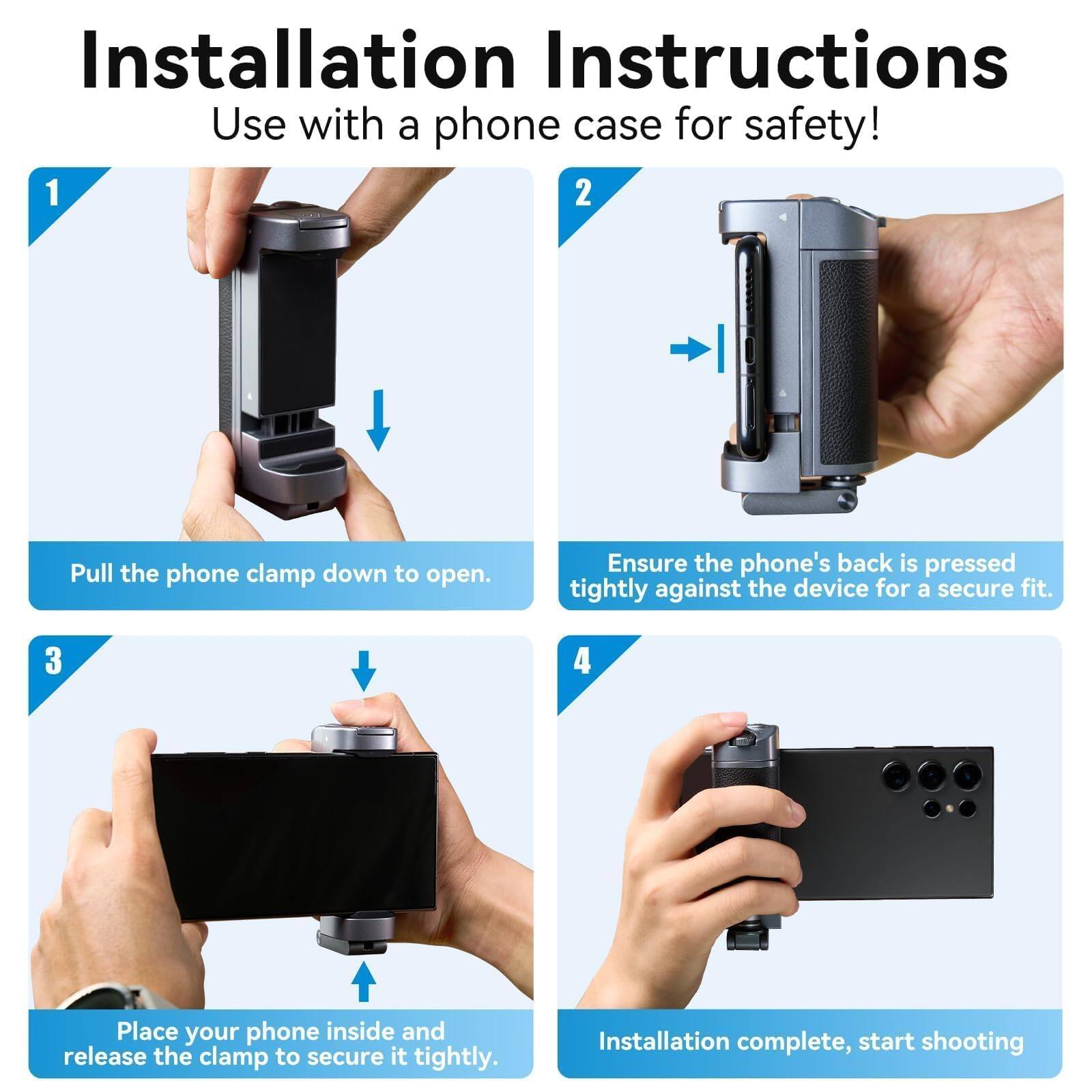 Installation Instructions

Use with a phone case for safety!

1

Pull the phone clamp down to open.

2

Ensure the phone's back is pressed tightly against the device for a secure fit.

3

Place your phone inside and release the clamp to secure it tightly.

4

Installation complete, start shooting