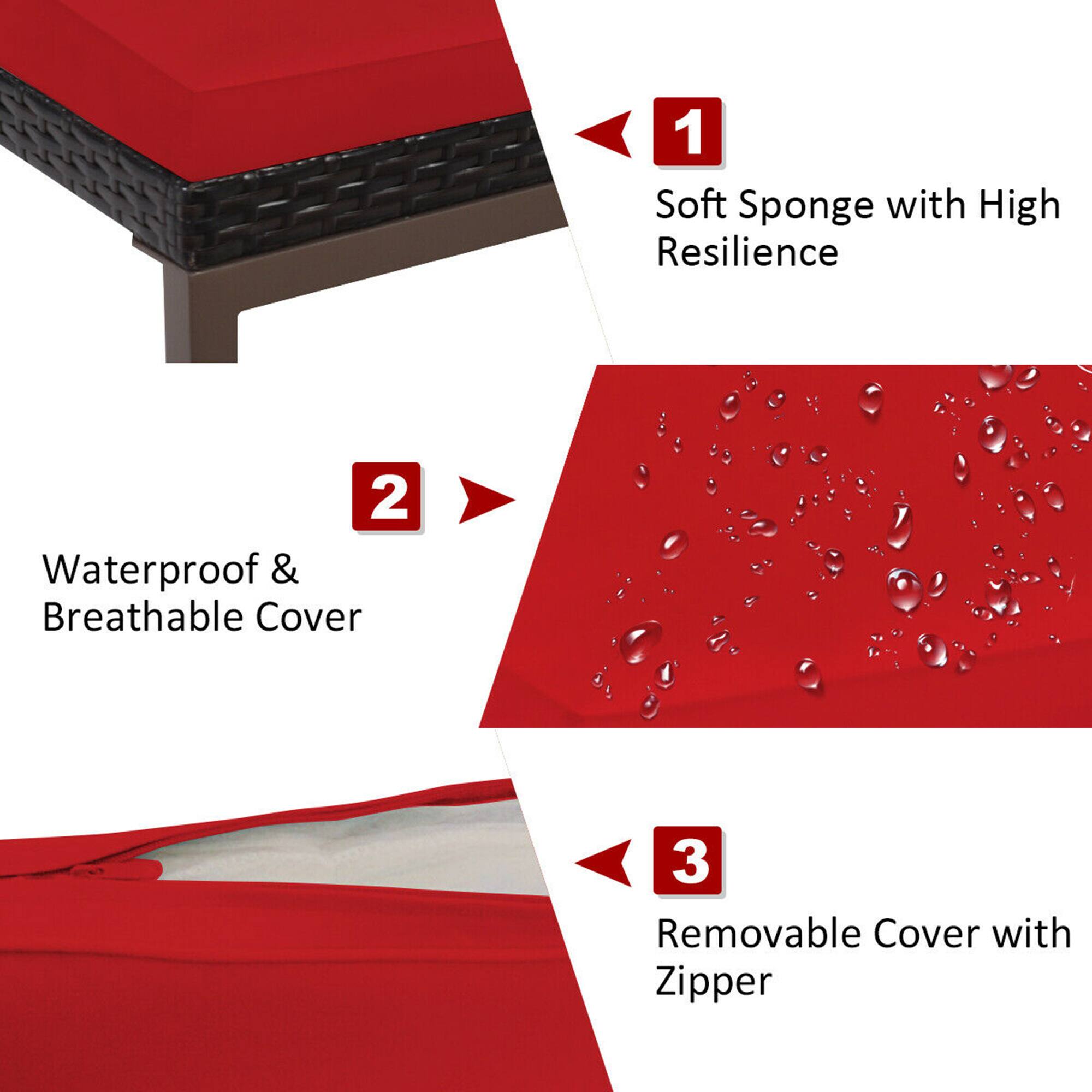 1

Soft Sponge with High Resilience

2

Waterproof & Breathable Cover

3

Removable Cover with Zipper