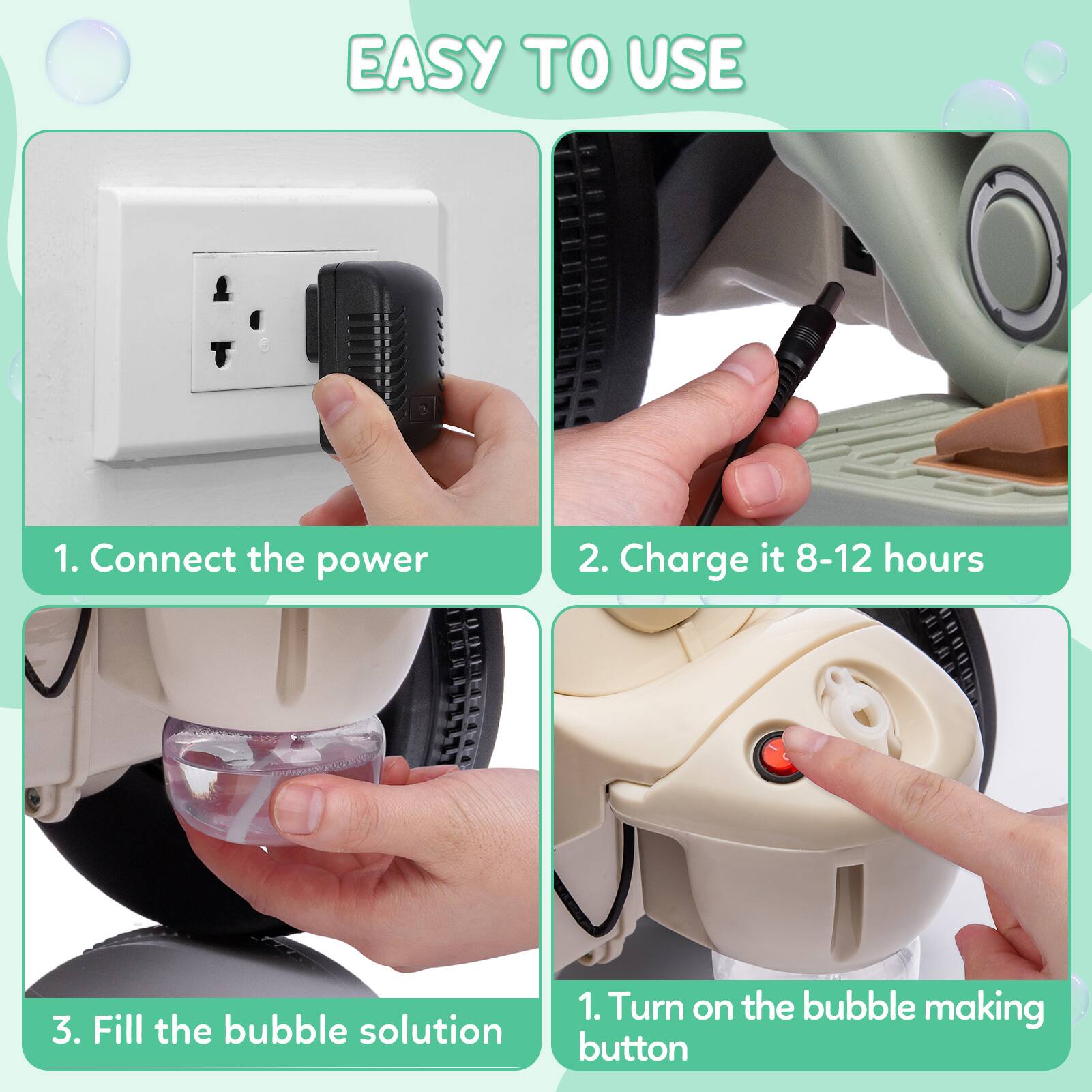 EASY TO USE

1. Connect the power

2. Charge it 8-12 hours

3. Fill the bubble solution

1. Turn on the bubble making button