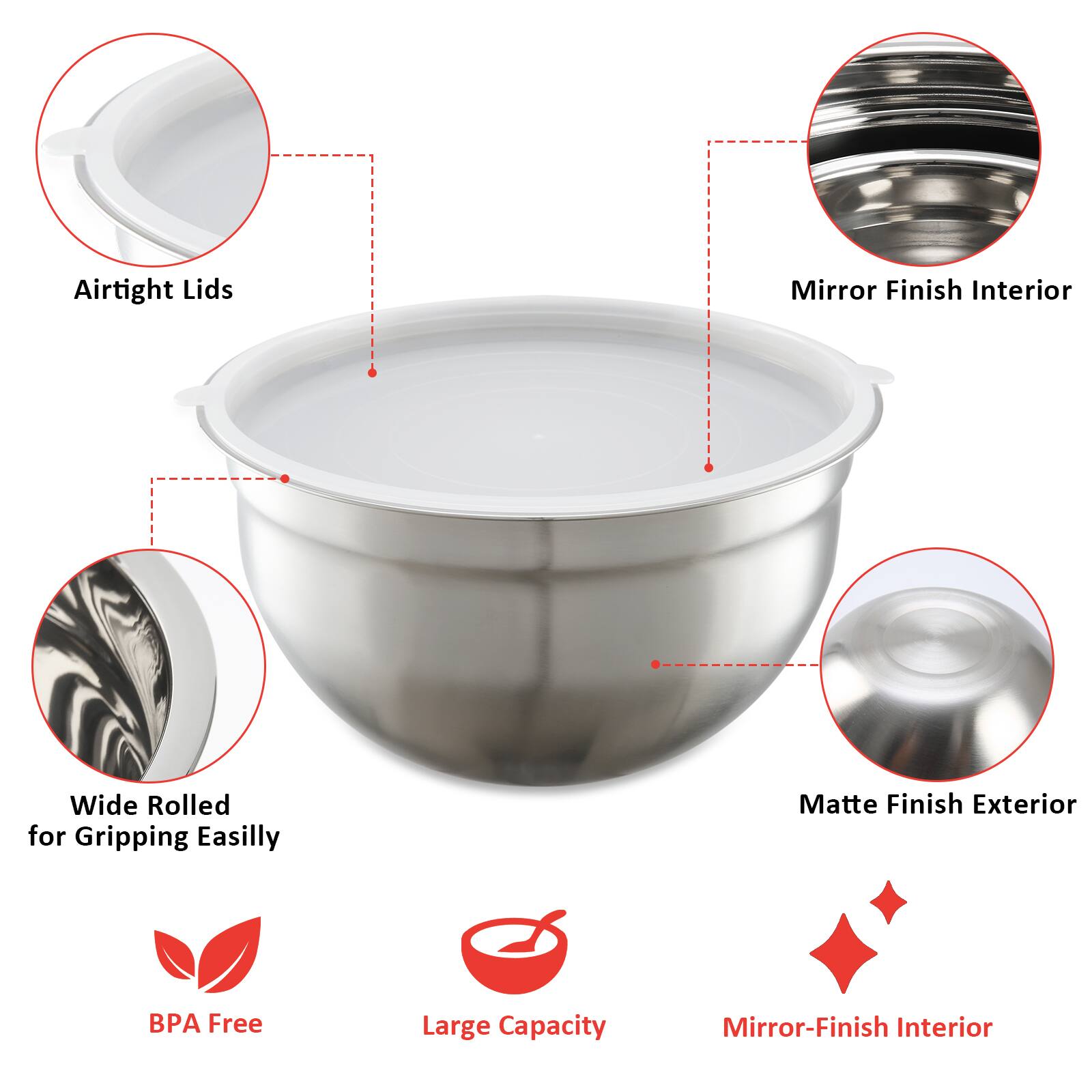 Airtight Lids

Mirror Finish Interior

Wide Rolled
for Gripping Easilly

Matte Finish Exterior

BPA Free

Large Capacity

Mirror-Finish Interior