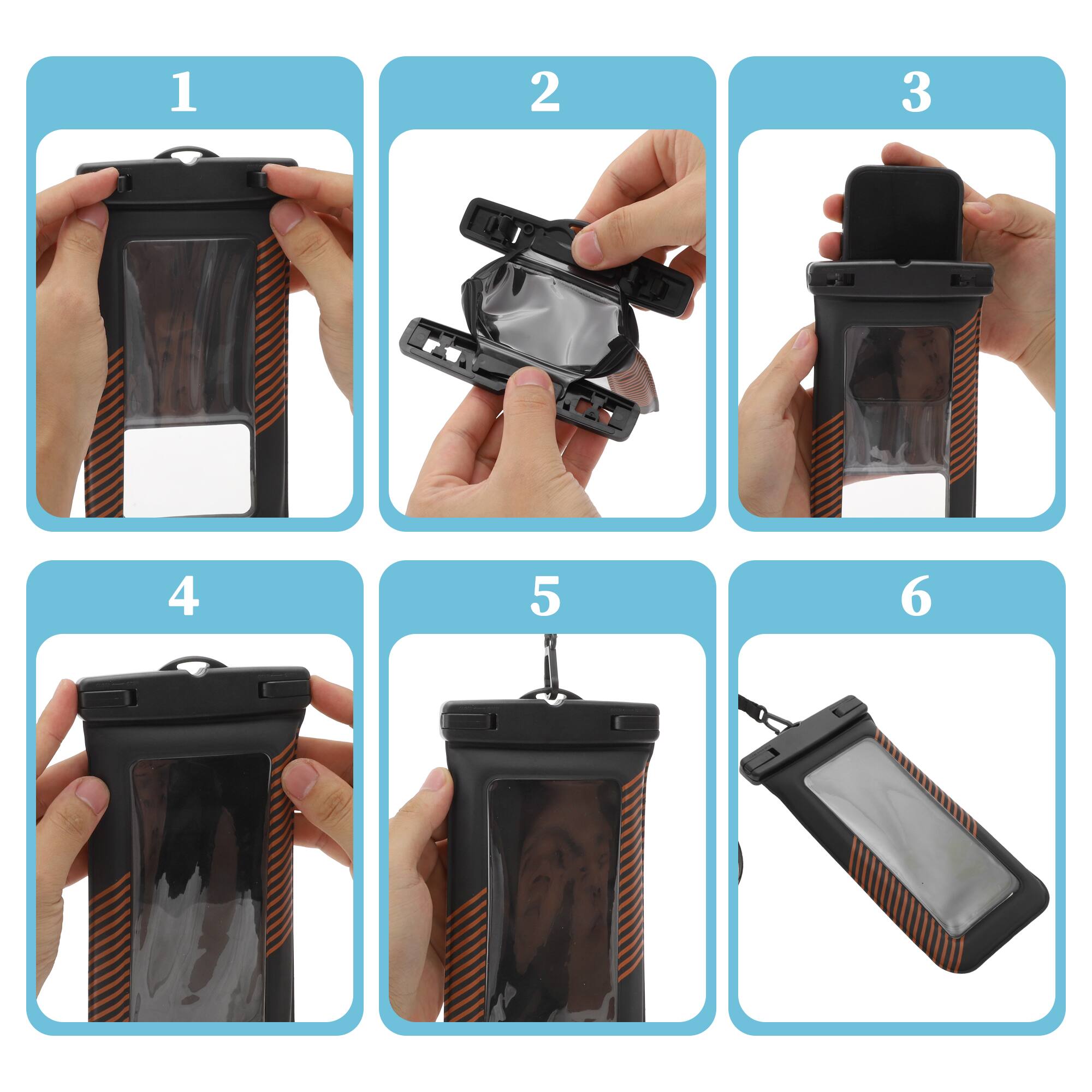 1

2

3

4

5

6