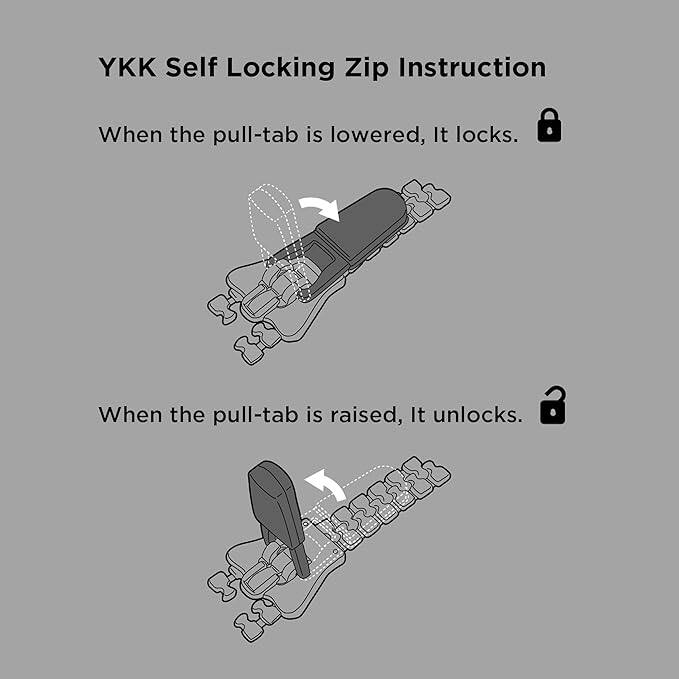 YKK Self Locking Zip Instruction

When the pull-tab is lowered, It locks.

When the pull-tab is raised, It unlocks.