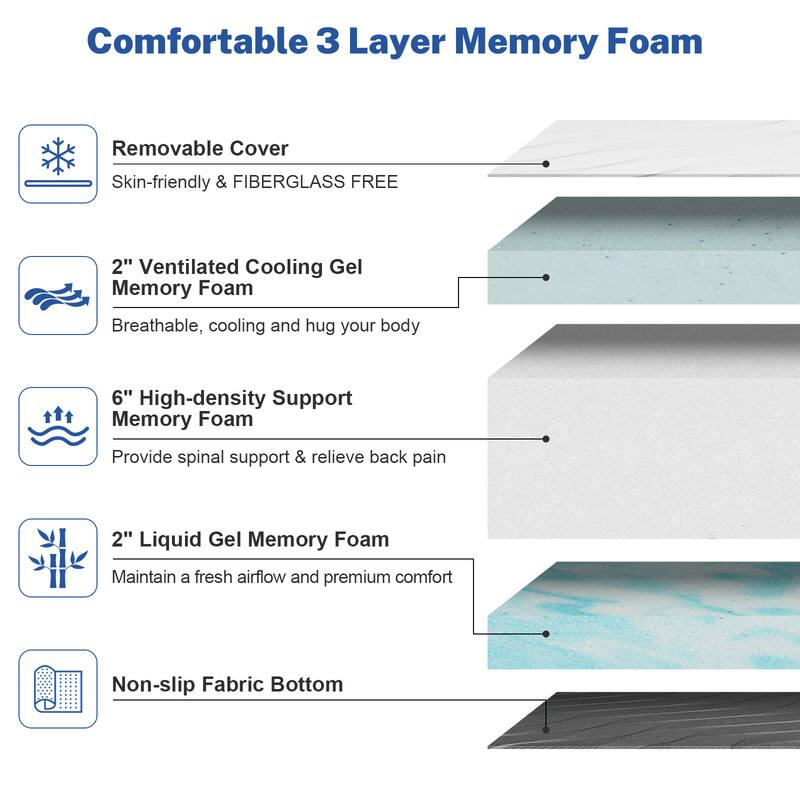 Comfortable 3 Layer Memory Foam

Removable Cover

Skin-friendly & FIBERGLASS FREE

2" Ventilated Cooling Gel Memory Foam

Breathable, cooling and hug your body

6" High-density Support Memory Foam

Provide spinal support & relieve back pain

2" Liquid Gel Memory Foam

Maintain a fresh airflow and premium comfort

Non-slip Fabric Bottom