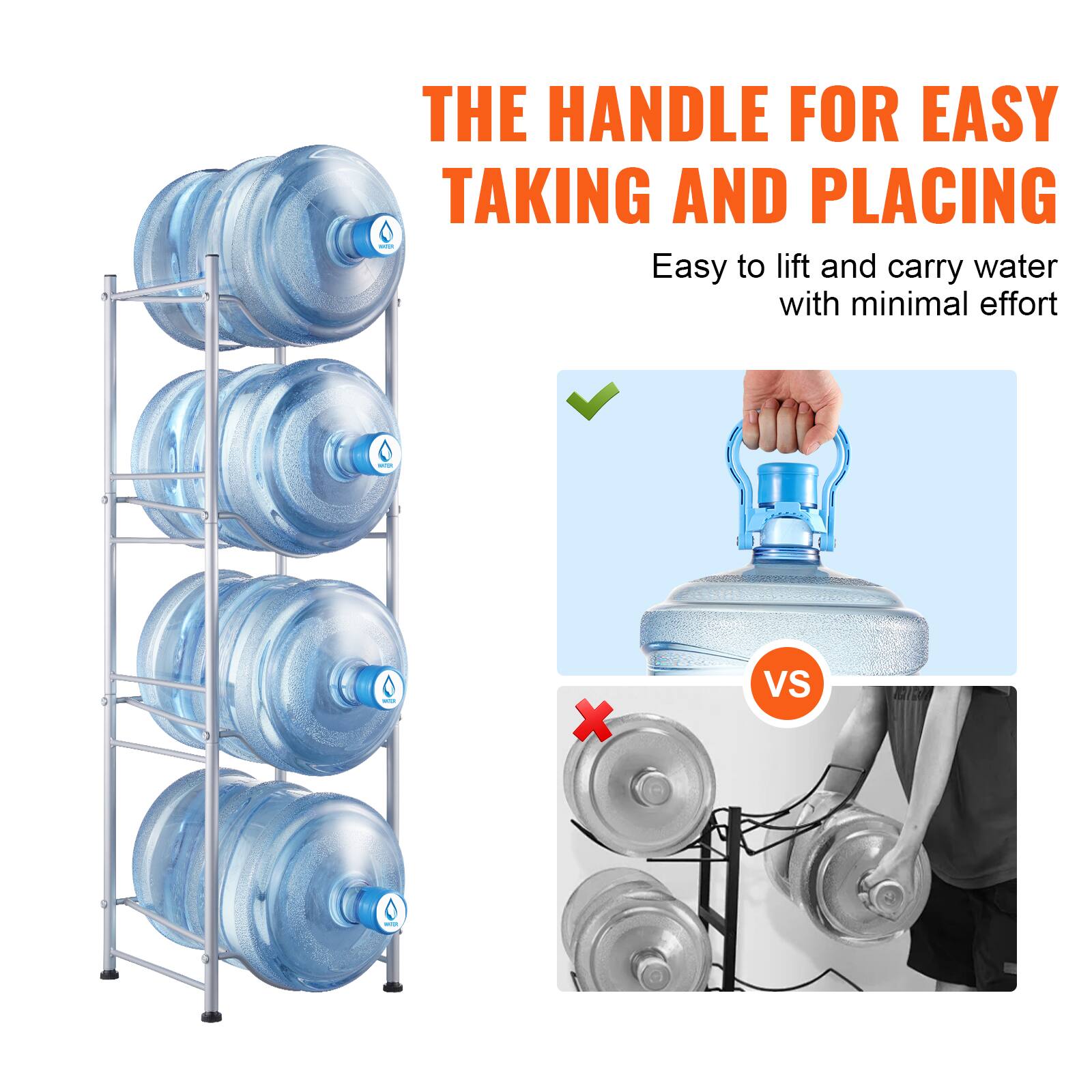 THE HANDLE FOR EASY TAKING AND PLACING

Easy to lift and carry water with minimal effort

WATER

WATER

WATER

WATER

VS