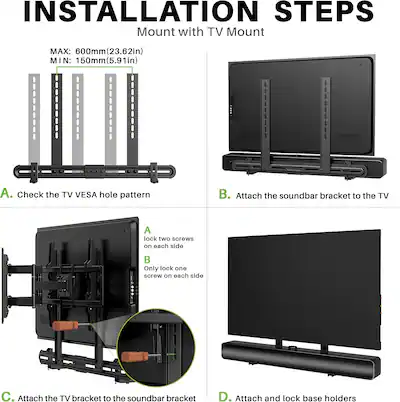 INSTALLATION STEPS

Mount with TV Mount

MAX: 600mm(23.62in)
MIN: 150mm(5.91in)

A. Check the TV VESA hole pattern

B. Attach the soundbar bracket to the TV

A
lock two screws on each side

B
Only lock one screw on each side

C. Attach the TV bracket to the soundbar bracket

D. Attach and lock base holders