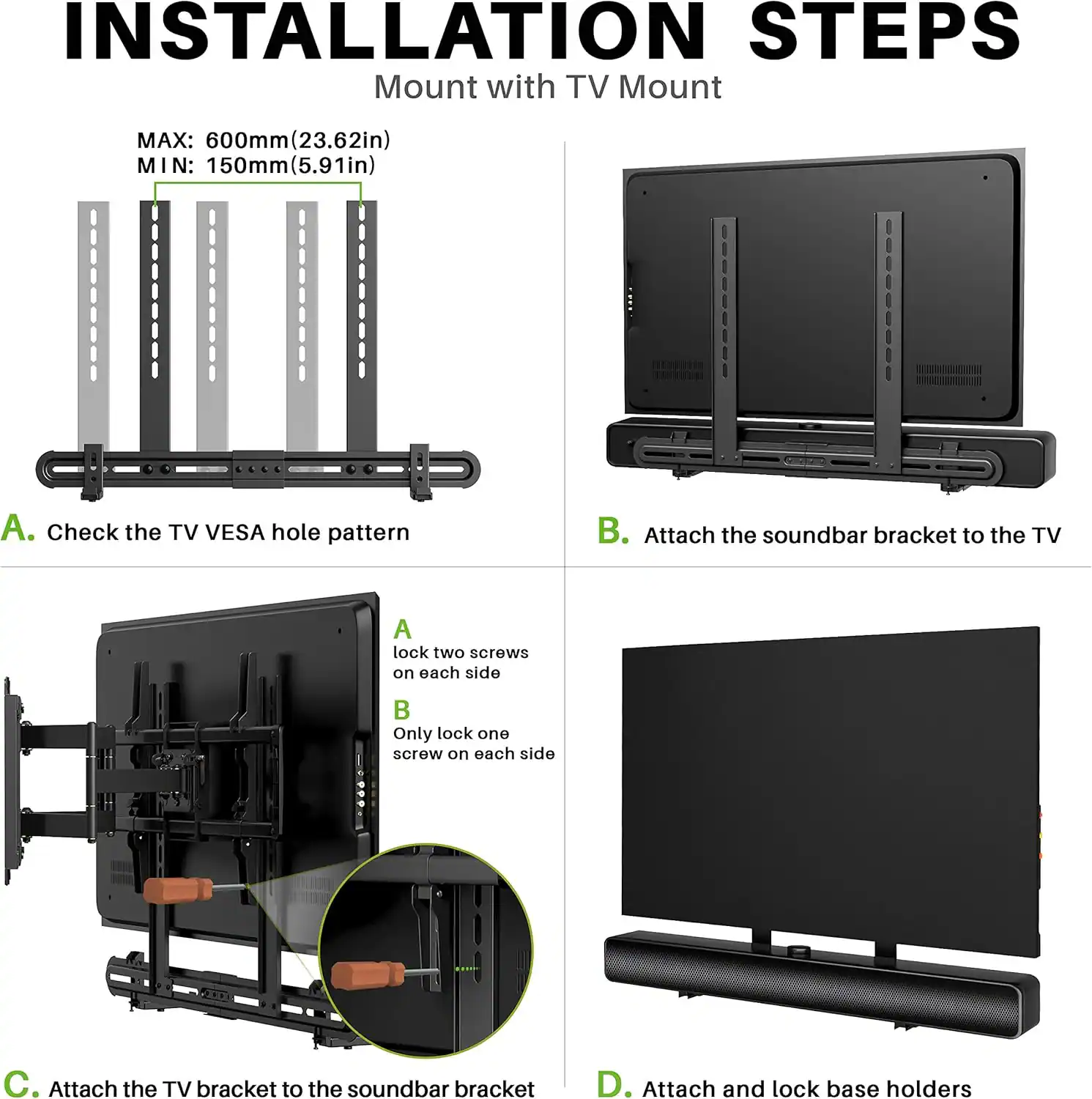 INSTALLATION STEPS

Mount with TV Mount

MAX: 600mm(23.62in)
MIN: 150mm(5.91in)

A. Check the TV VESA hole pattern

B. Attach the soundbar bracket to the TV

A
lock two screws on each side

B
Only lock one screw on each side

C. Attach the TV bracket to the soundbar bracket

D. Attach and lock base holders