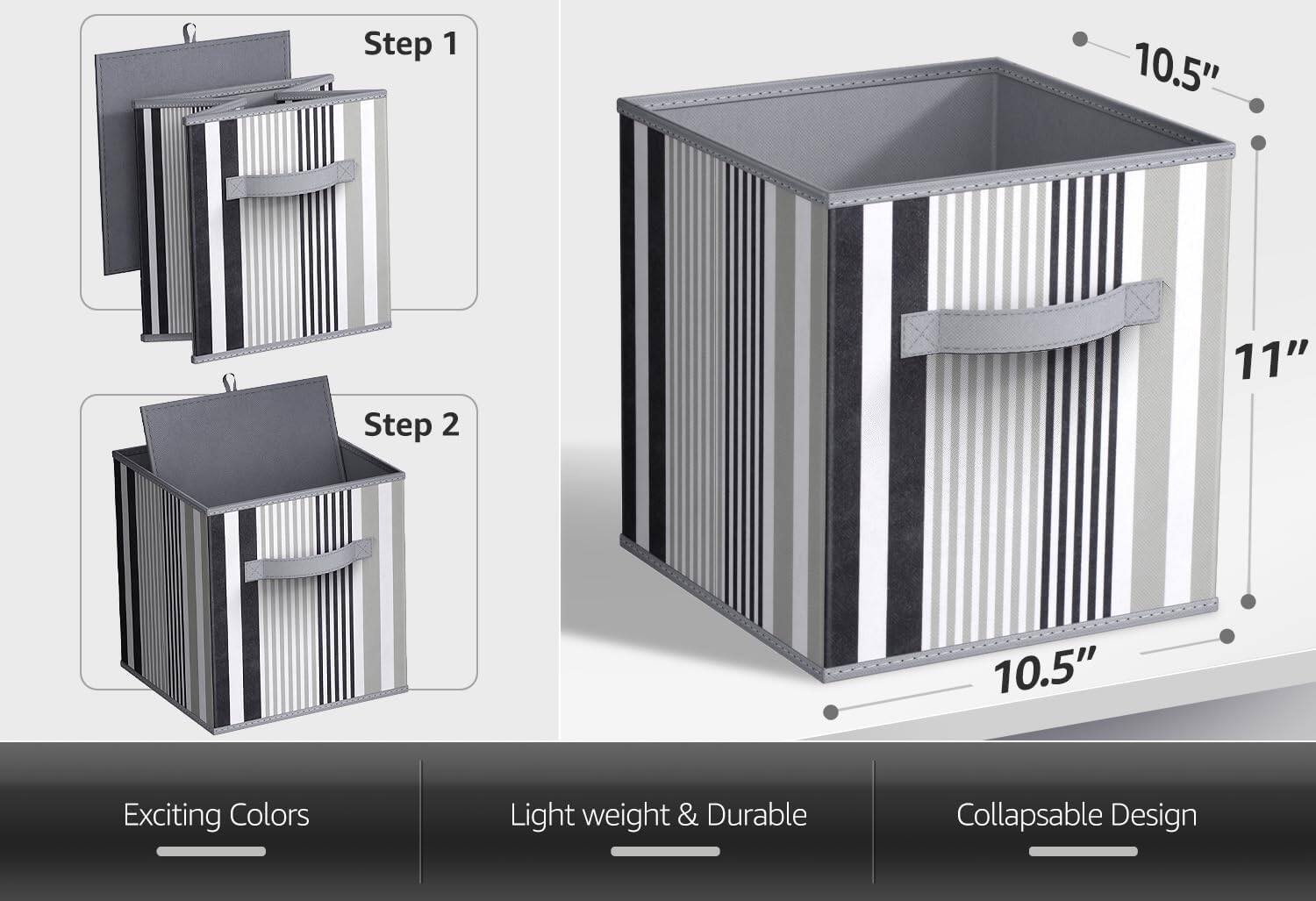 Step 1

Step 2

10.5"

11"

10.5"

Exciting Colors

Light weight & Durable

Collapsable Design